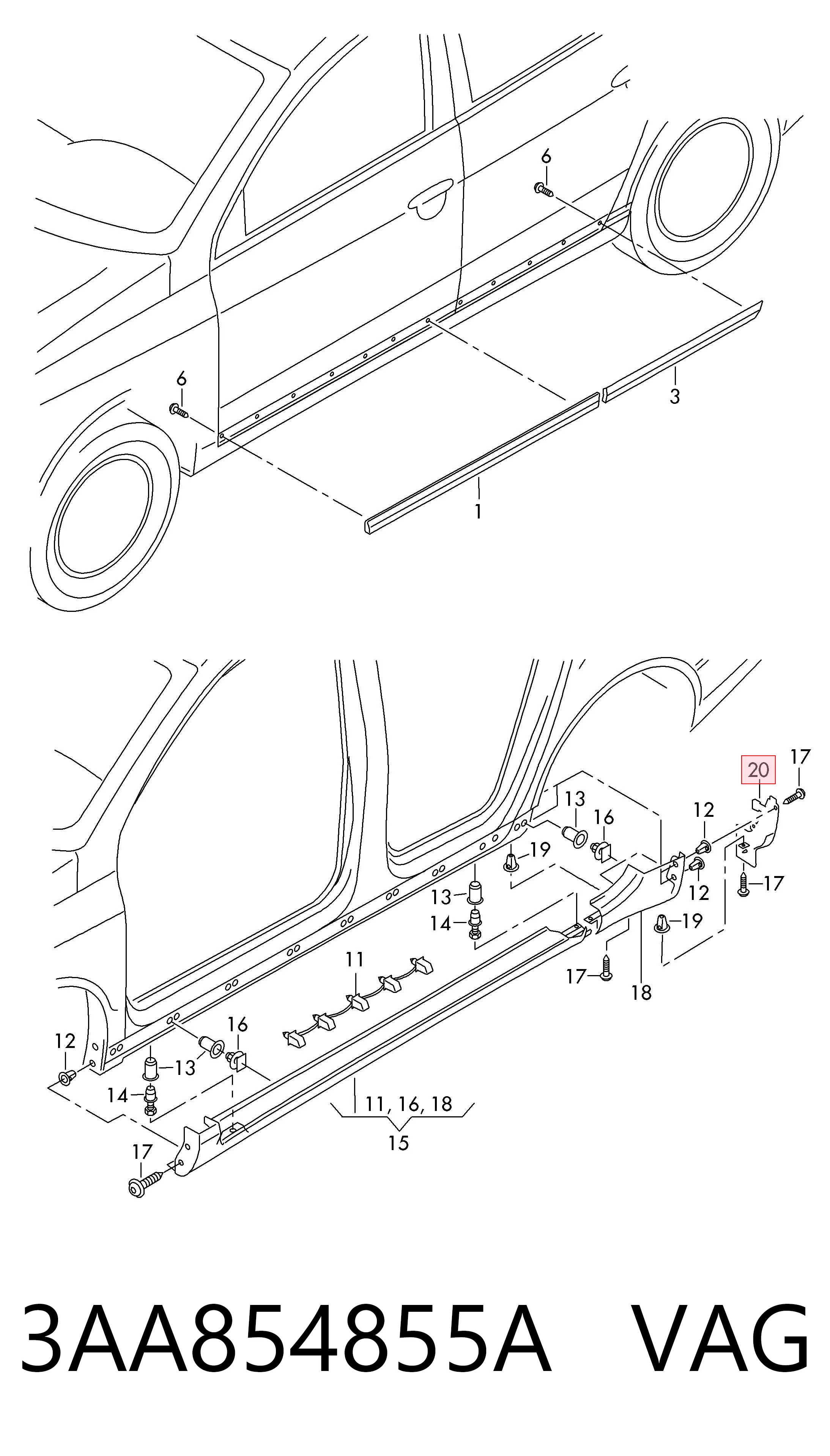 6
6
3
1
20
17
13
16
12
19
12
17
13
14
19
11
17
18
12
16
13
14
11, 16, 18
15
17
3AA854855A VAG