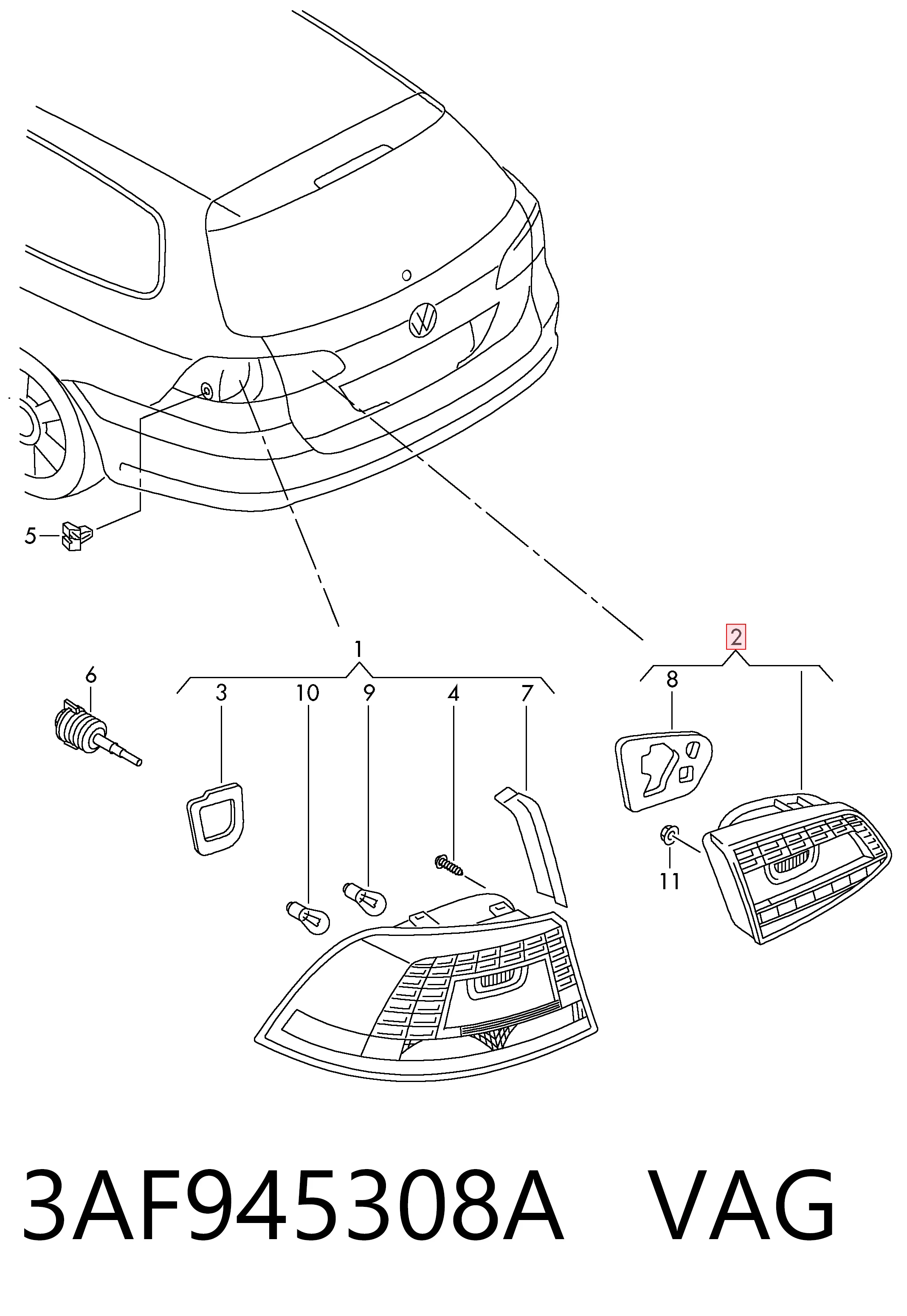 5
1
2
6
3
10
9
4
7
8
11
3AF945308A VAG