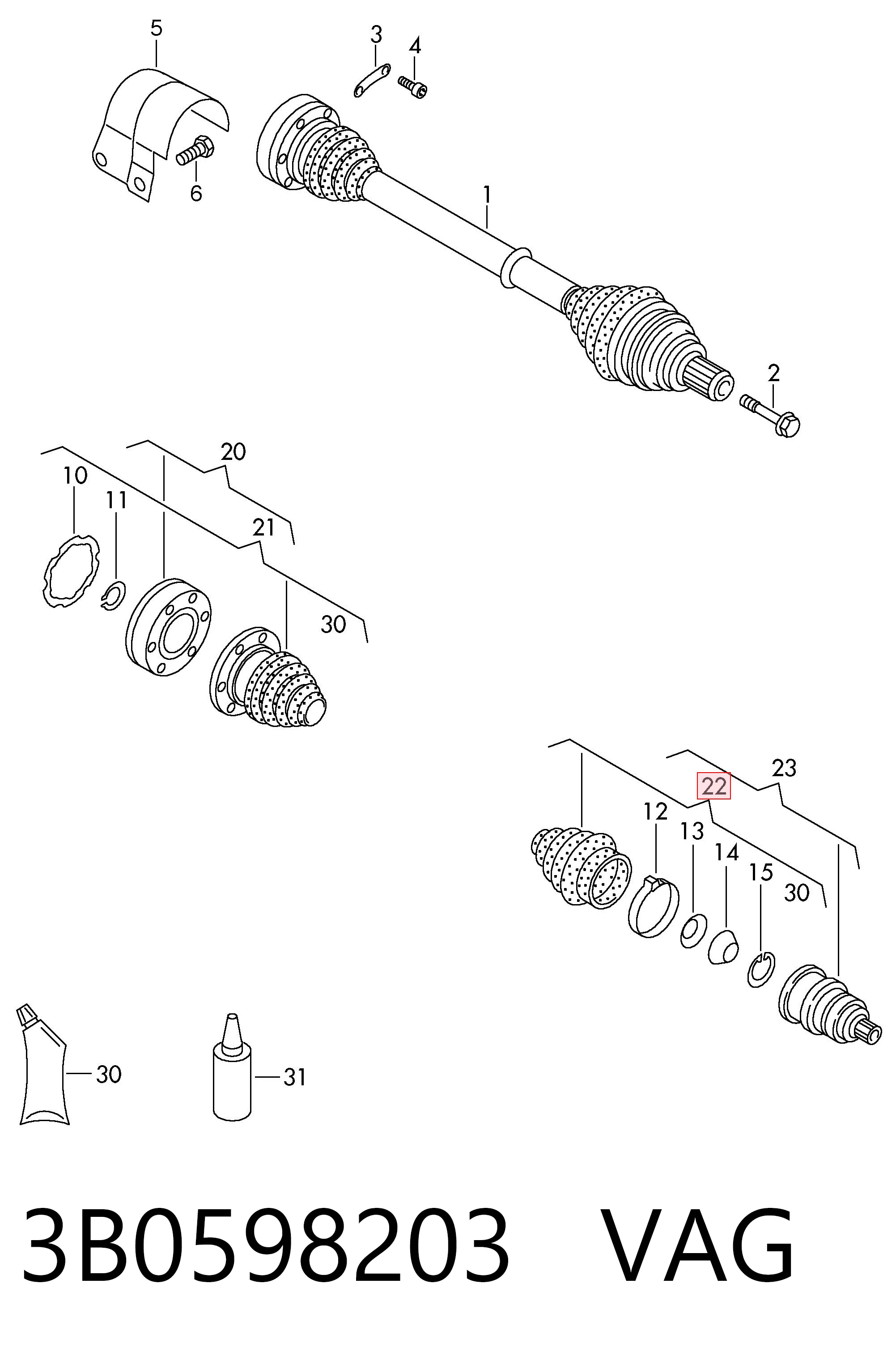 5
3
4
6
1
2
20
10
11
21
30
23
22
12
13
14
15
30
30
31

3B0598203 VAG