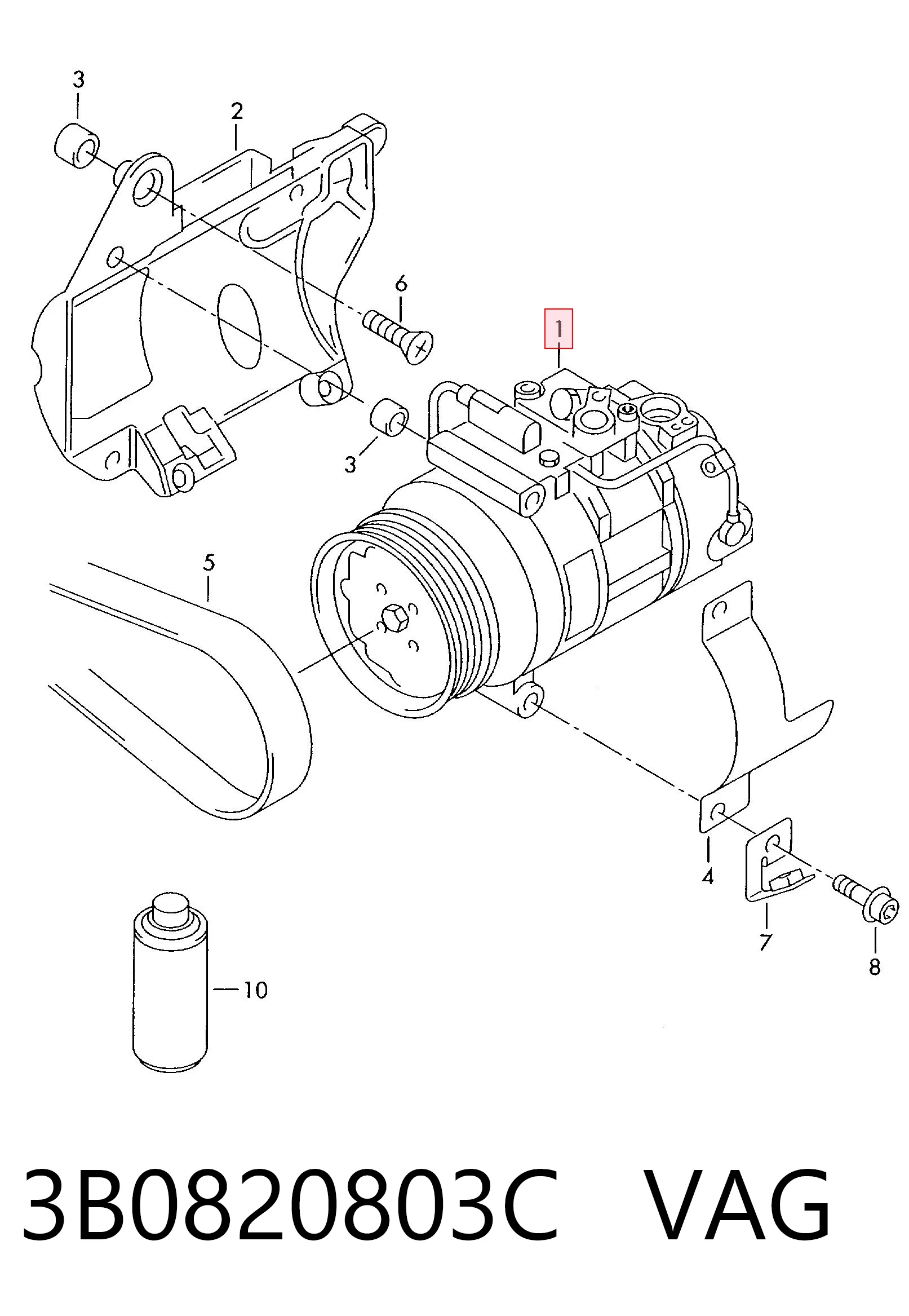 3
2
6
1
3
5
4
7
8
10

3B0820803C VAG