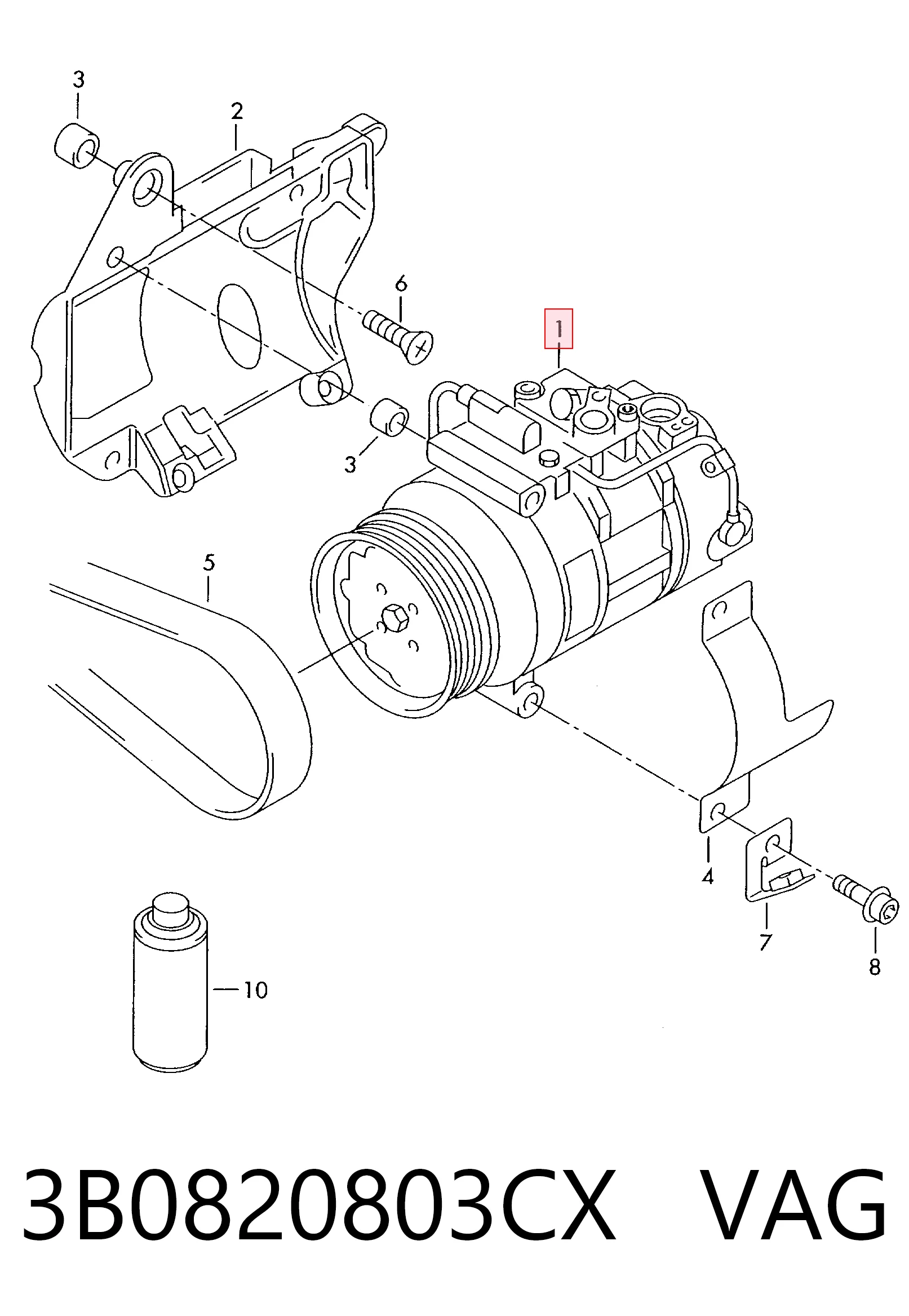 3
2
6
1
3
5
4
7
8
10

3B0820803CX VAG