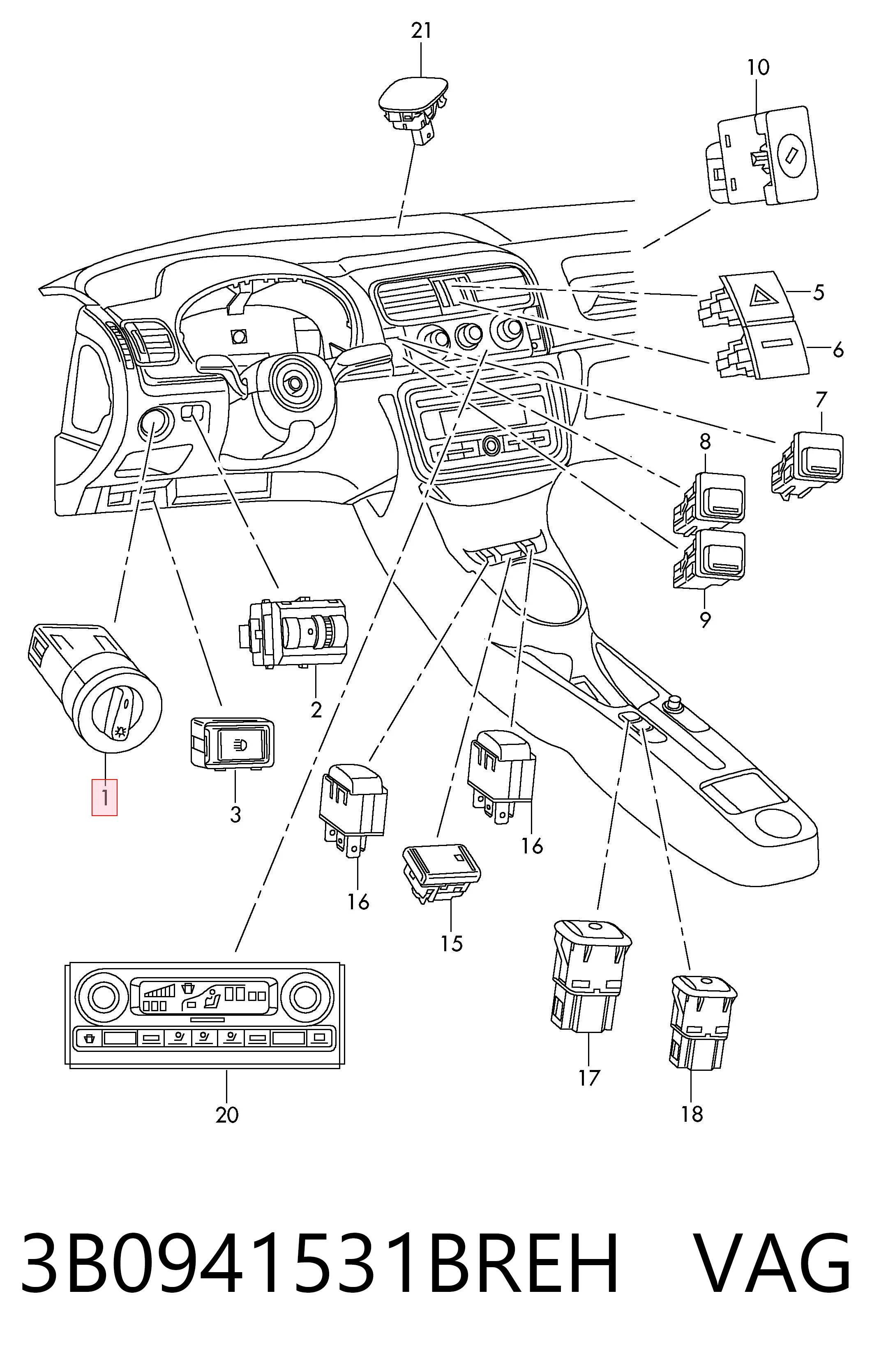 21
10
5
6
7
8
9
2
1
3
16
16
15
17
18
20
3B0941531BREH VAG