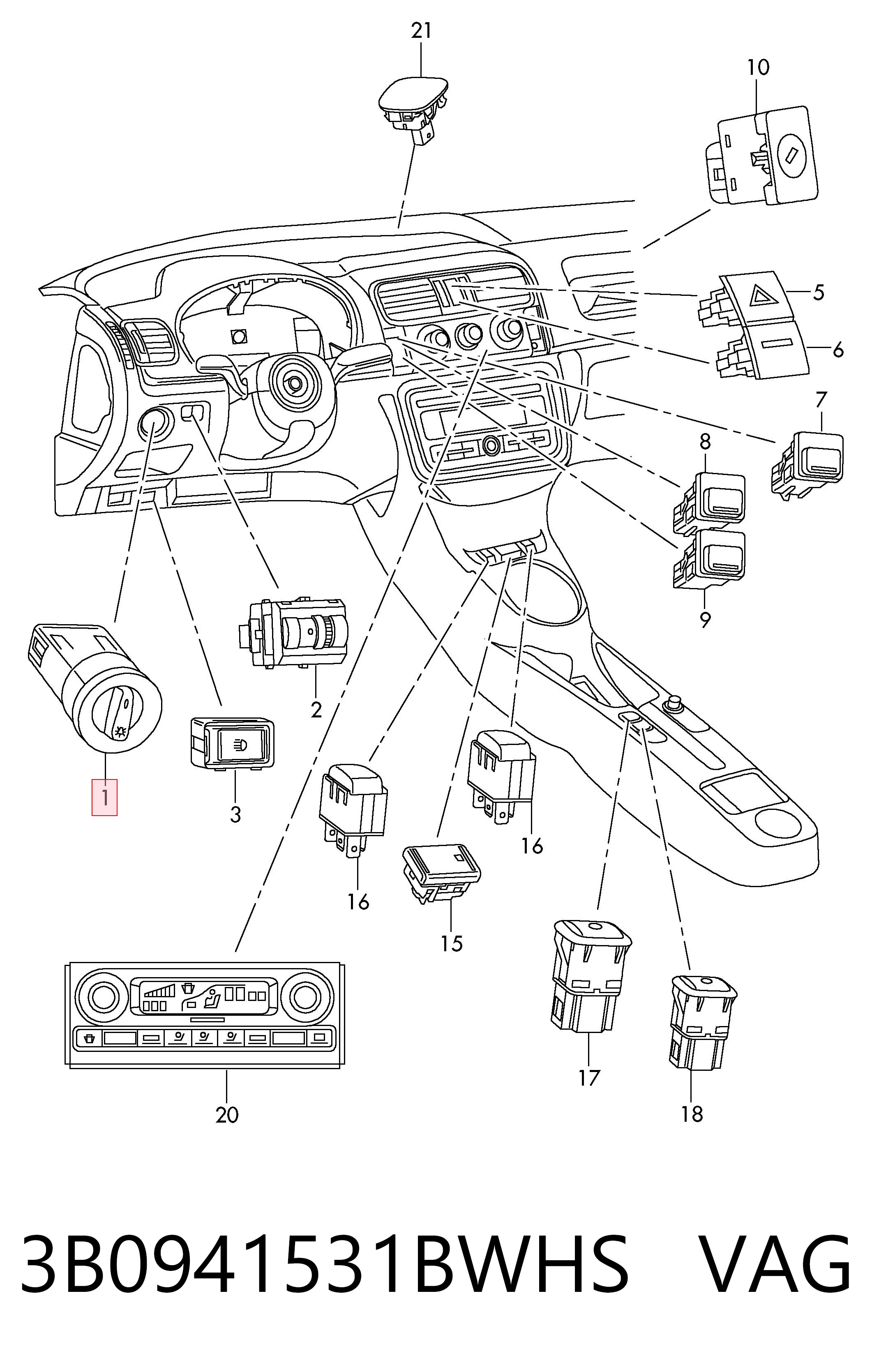 21
10
5
6
7
8
9
2
1
3
16
16
15
17
18
20

3B0941531BWHS VAG