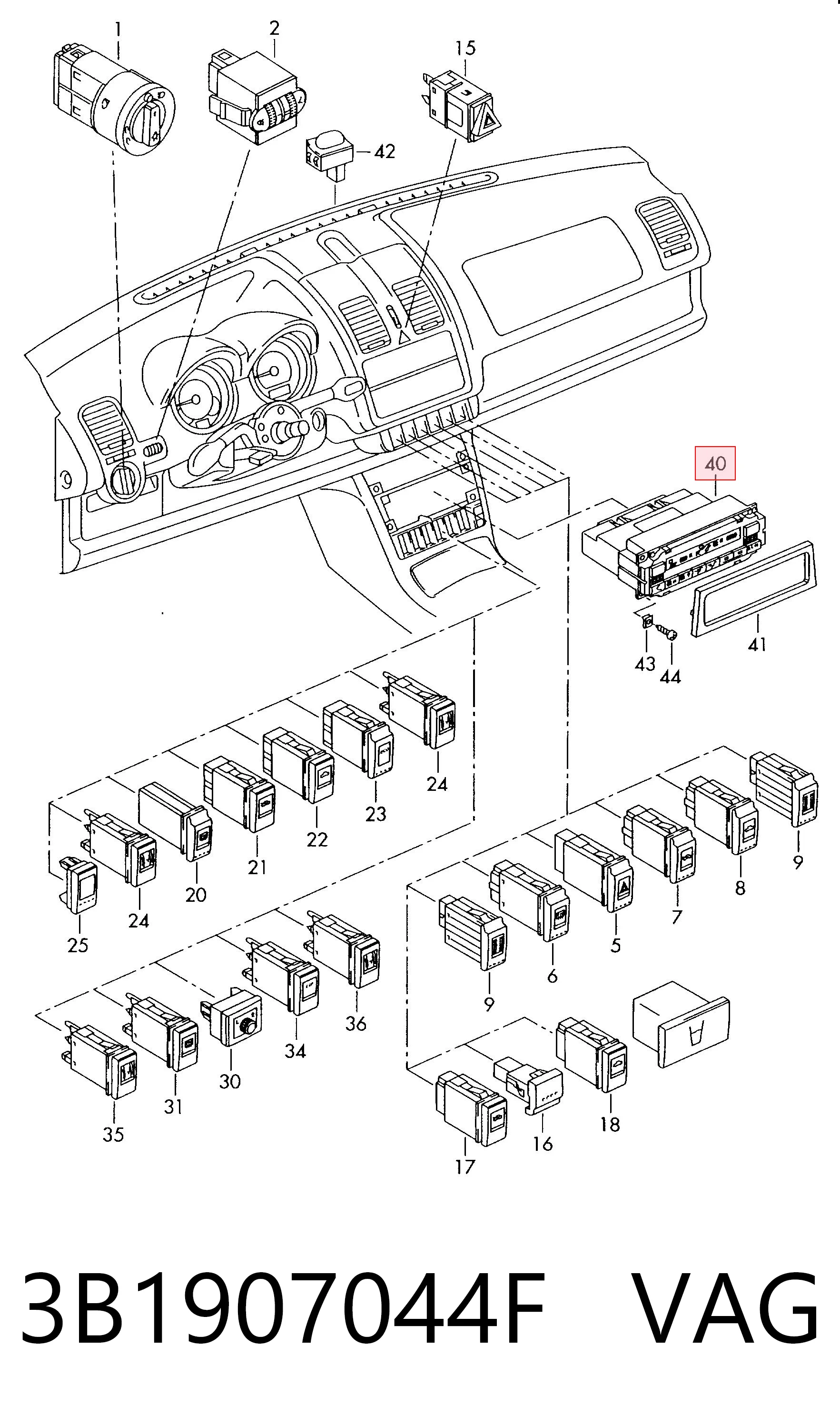 1
2
15
42
40
41
43
44
24
23
22
21
20
24
25
9
8
7
5
6
9
36
34
30
31
35
18
16
17

3B1907044F VAG