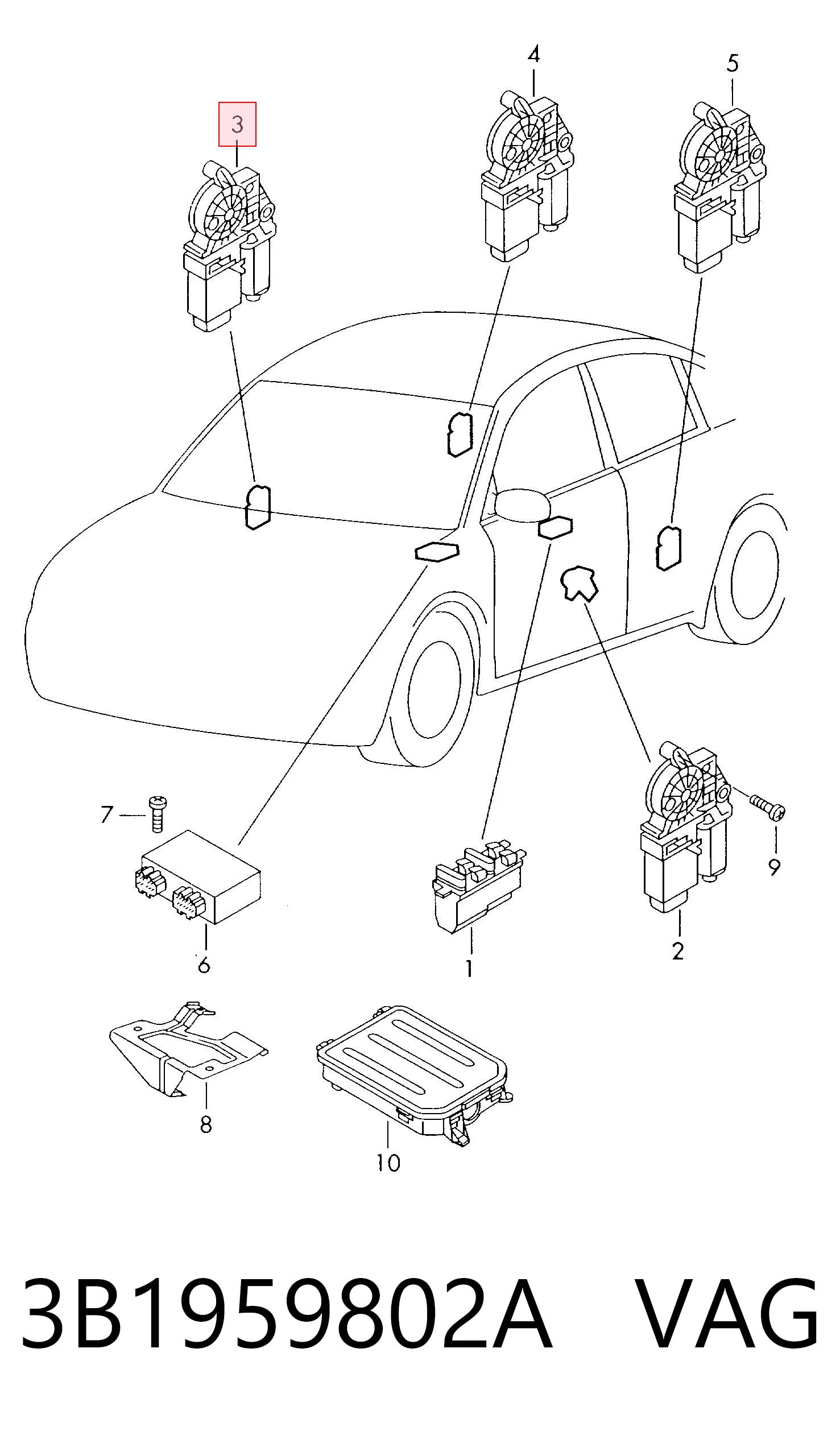 3

4

5

7

9

6

1

2

8

10

3B1959802A VAG