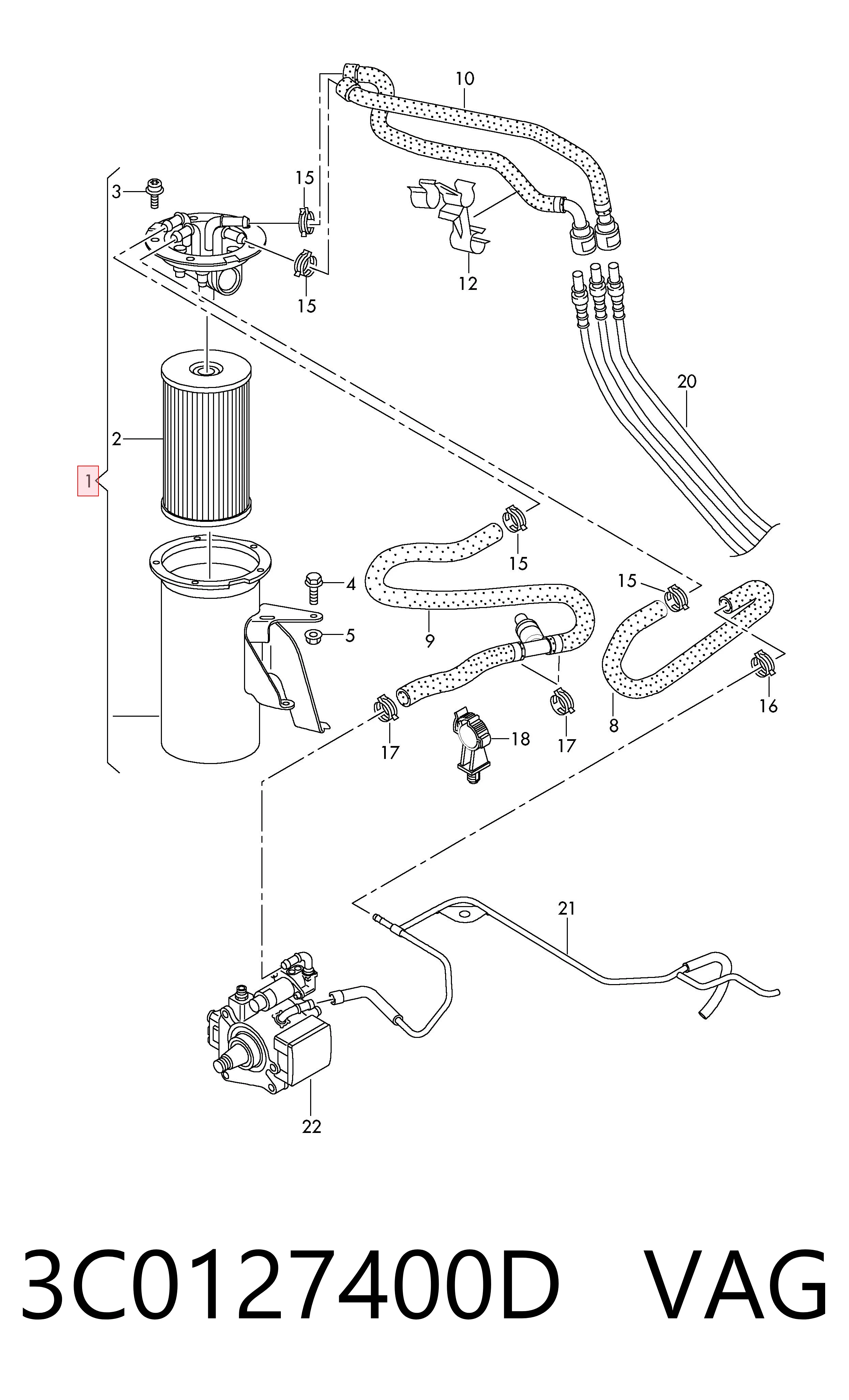 10
3
15
15
12
20
2
1
15
4
15
5
9
16
8
17
18
17
21
22
3C0127400D VAG