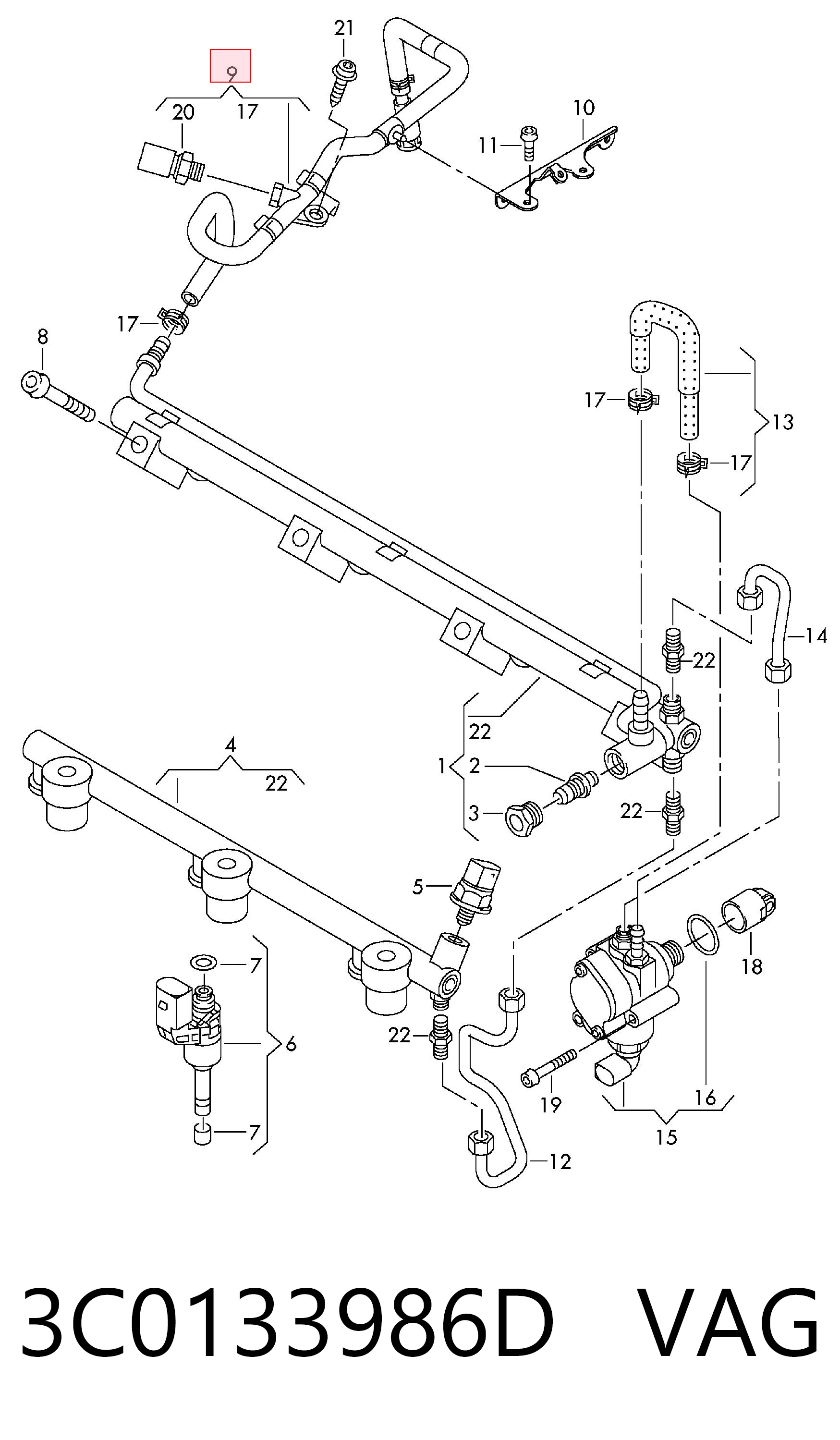 21
9
20
17
10
11
17
8
17
13
17
14
22
22
1
2
3
22
4
22
5
7
6
7
22
18
19
16
15
12

3C0133986D VAG