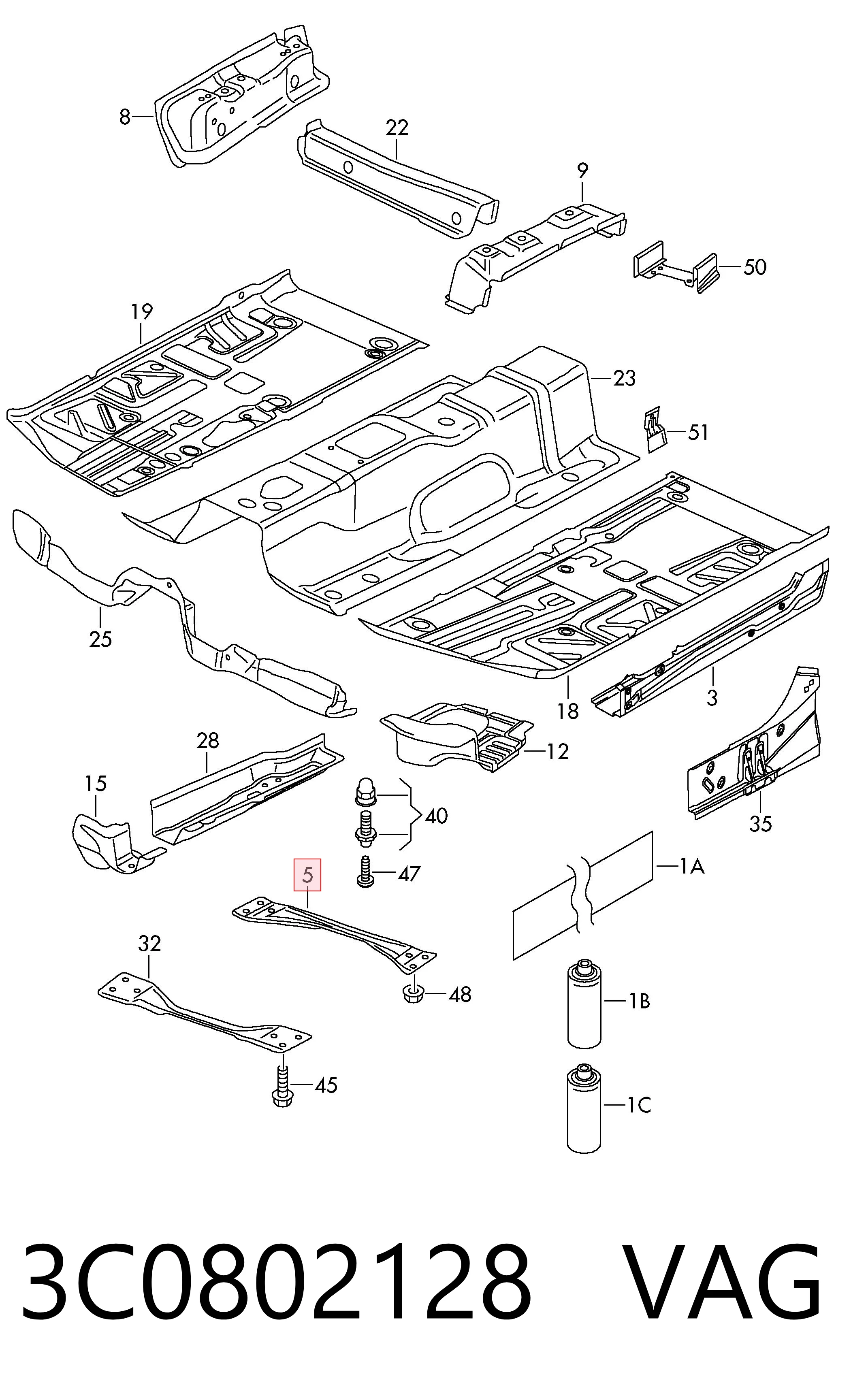 8
22
9
50
19
23
51
25
18
3
28
12
15
40
35
5
47
1A
32
48
1B
45
1C

3C0802128 VAG