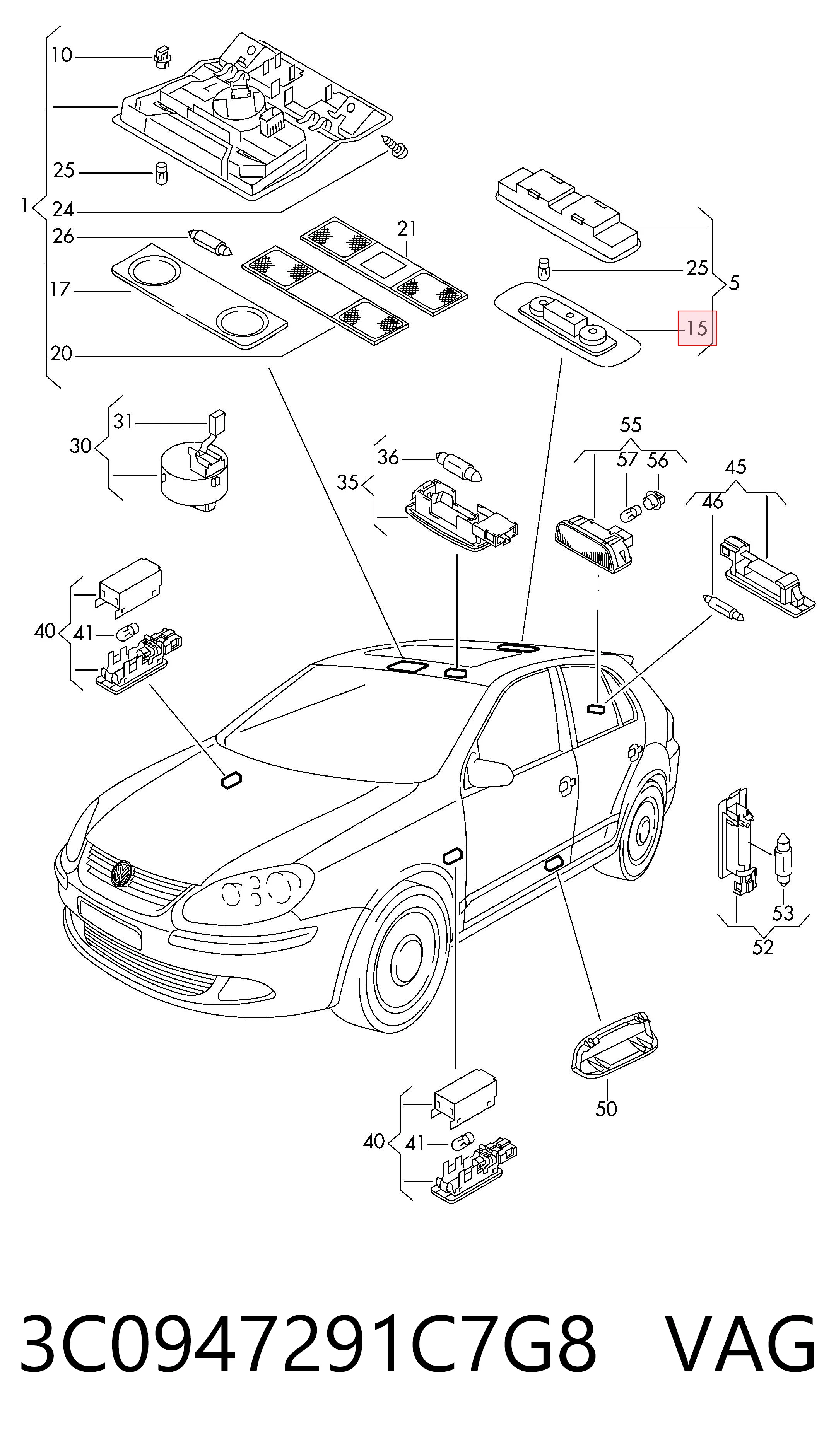 10
25
1
24
26
17
20
21
25
5
15
31
30
36
35
55
57 56
45
46
40
41
53
52
50
40
41

3C0947291C7G8 VAG