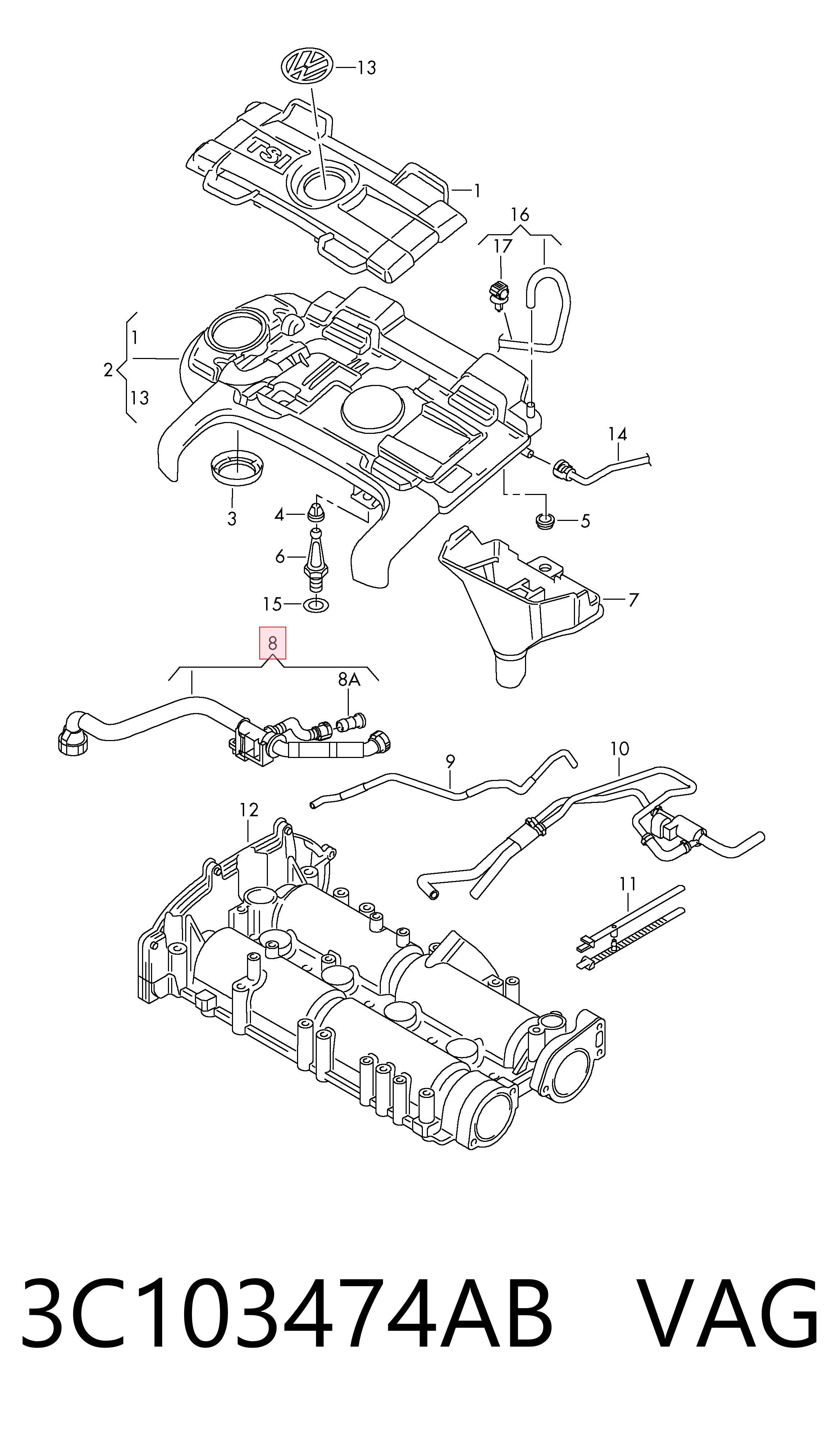 13
TSI
1
16
17
1
2
13
14
3
4
5
6
7
15
8
8A
9
10
12
11
3C103474AB VAG