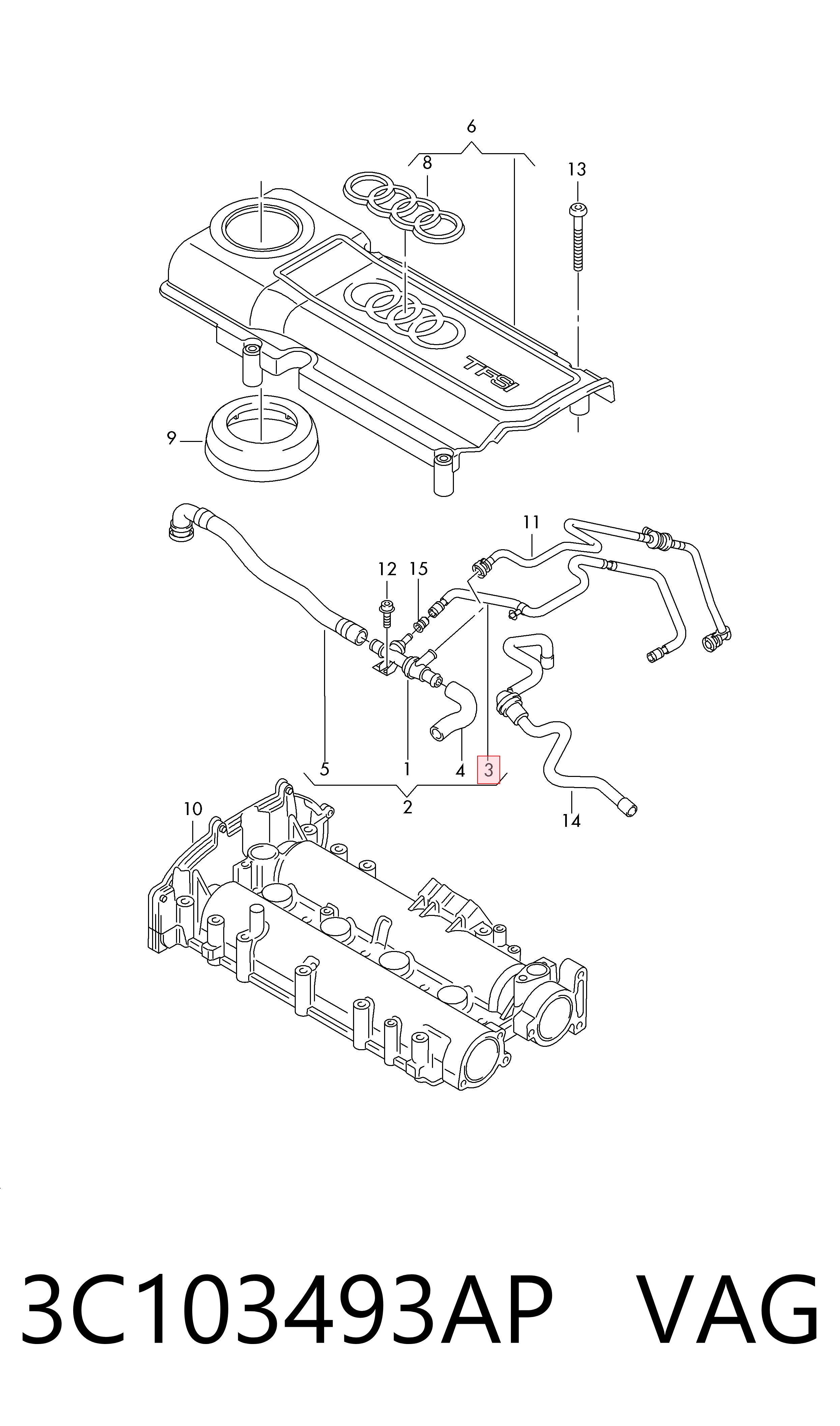 6
8
13
TFSI
9
11
12
15
5
1
4
3
2
14
10

3C103493AP VAG