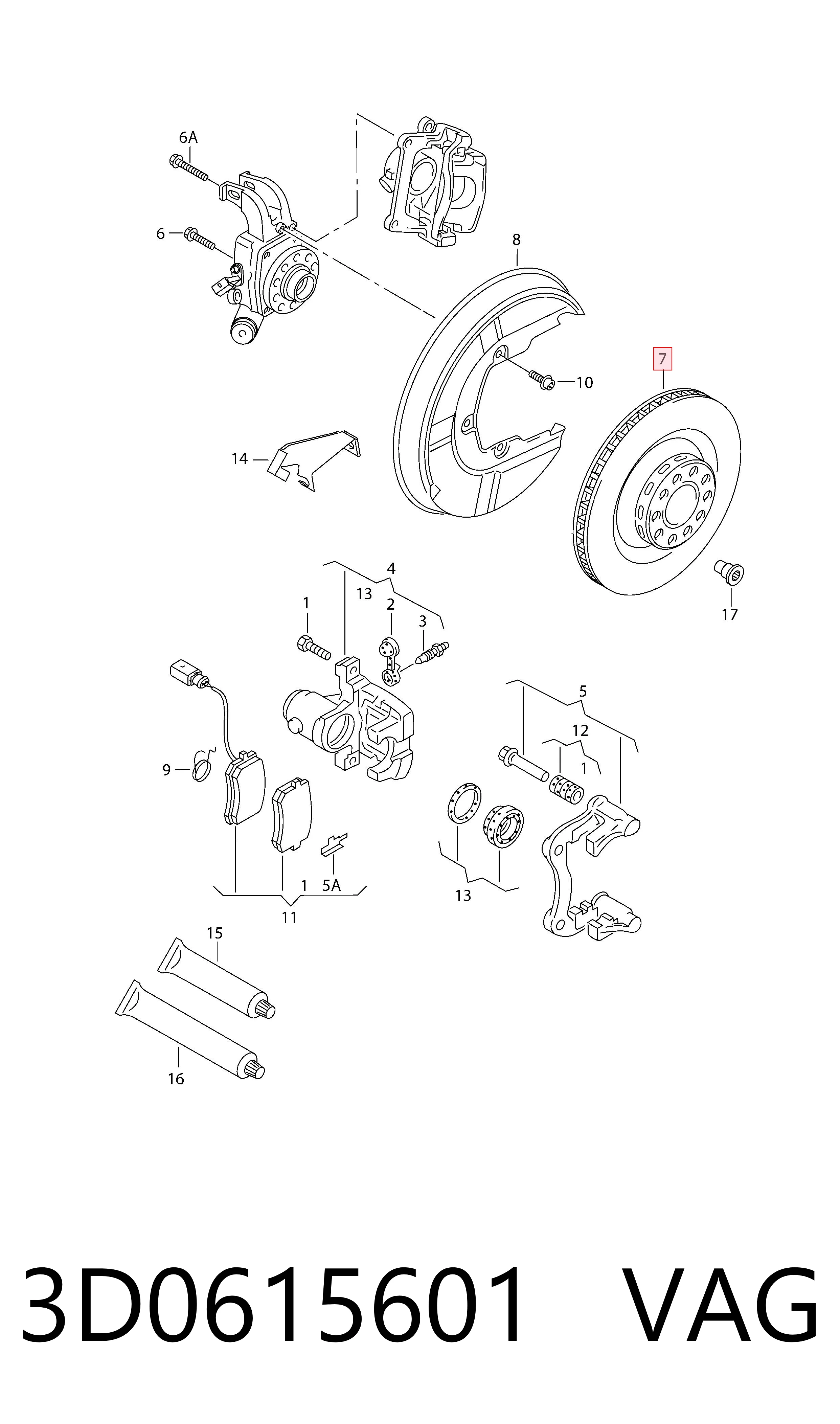 6A
6
8
7
10
14
4
13
1
2
3
17
5
12
1
9
1
5A
11
13
15
16
3D0615601 VAG