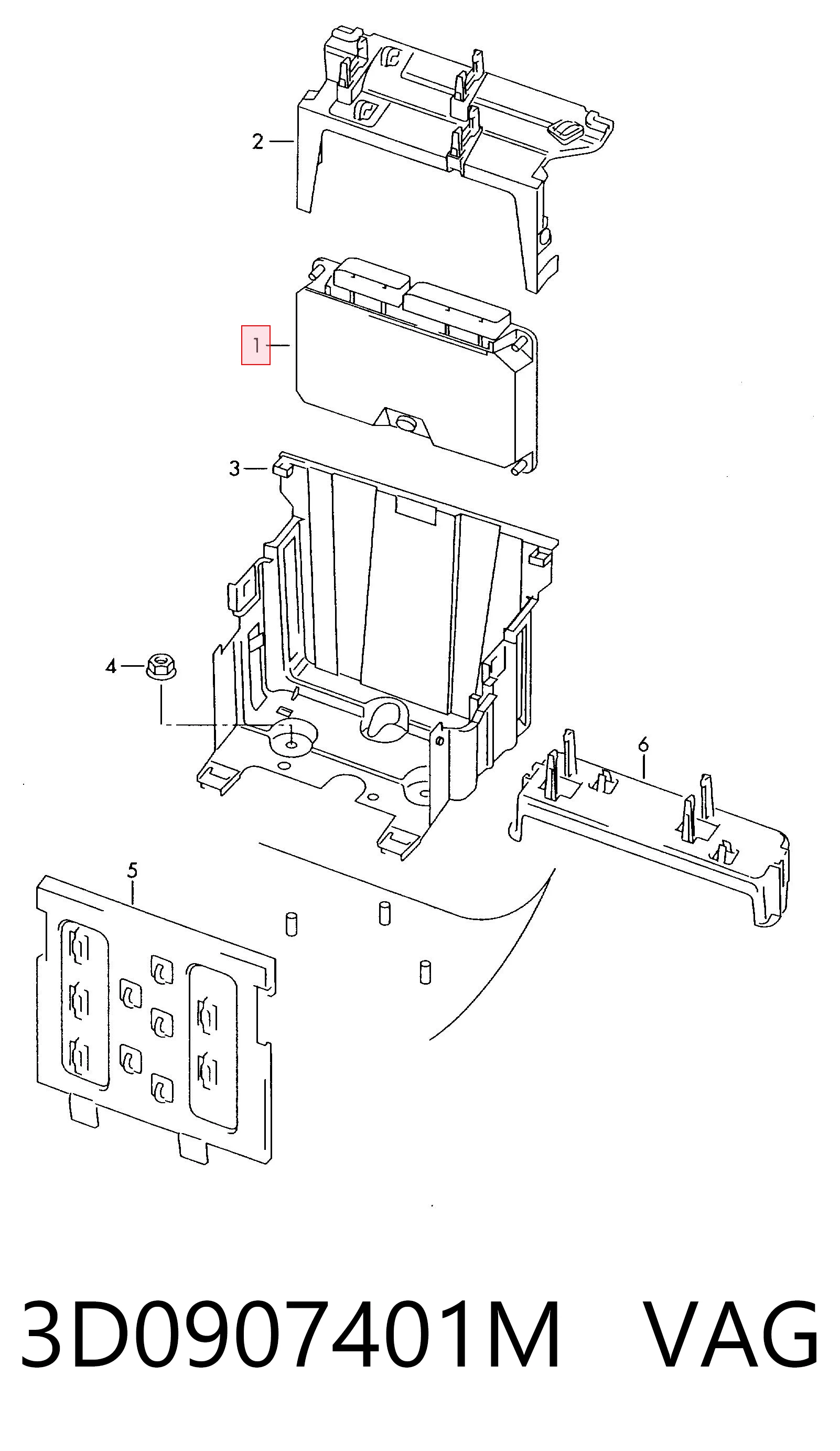 2

1

3

4

6

5

3D0907401M VAG