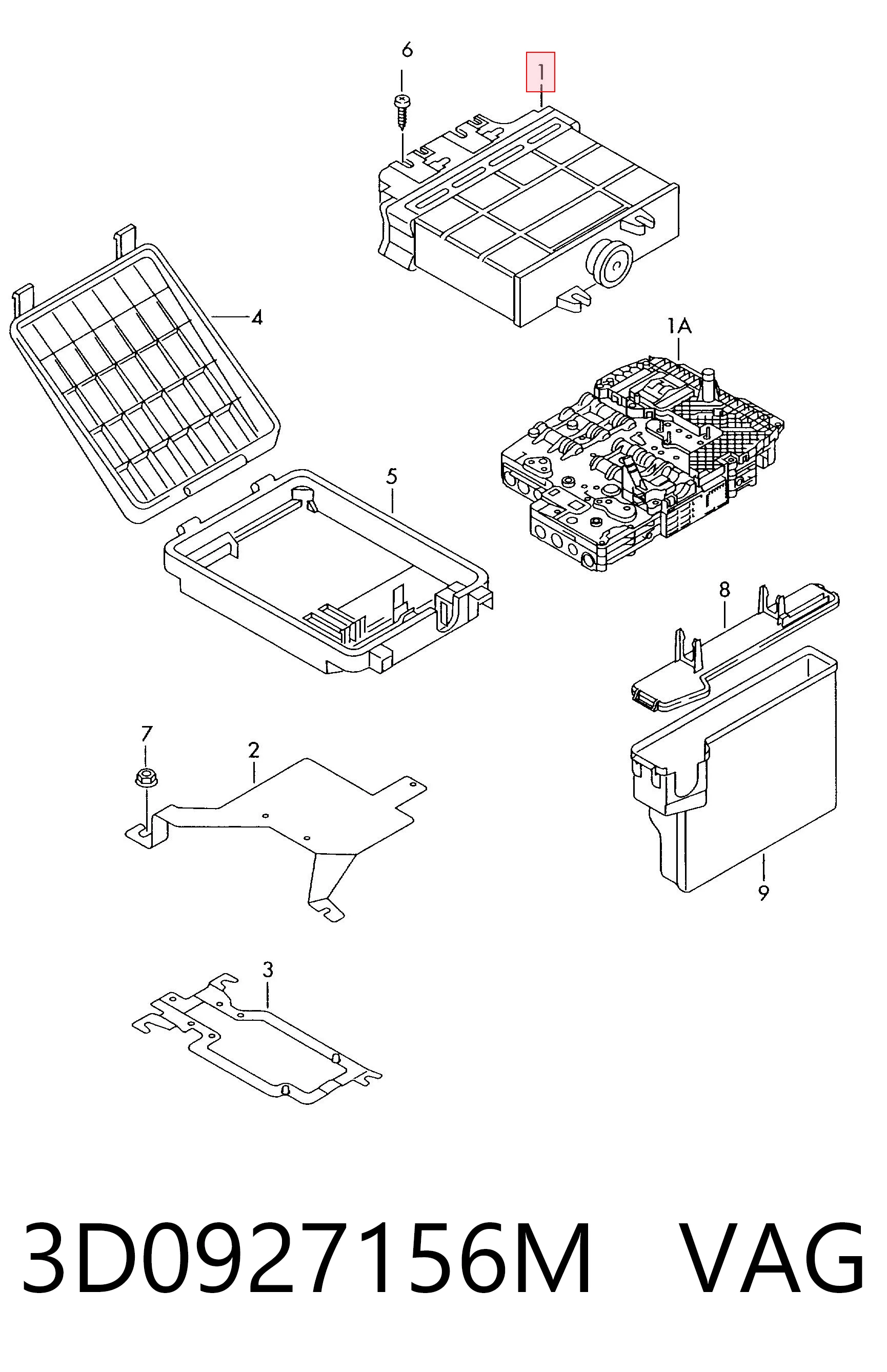 6
1
4
1A
5
8
7
2
9
3
3D0927156M VAG