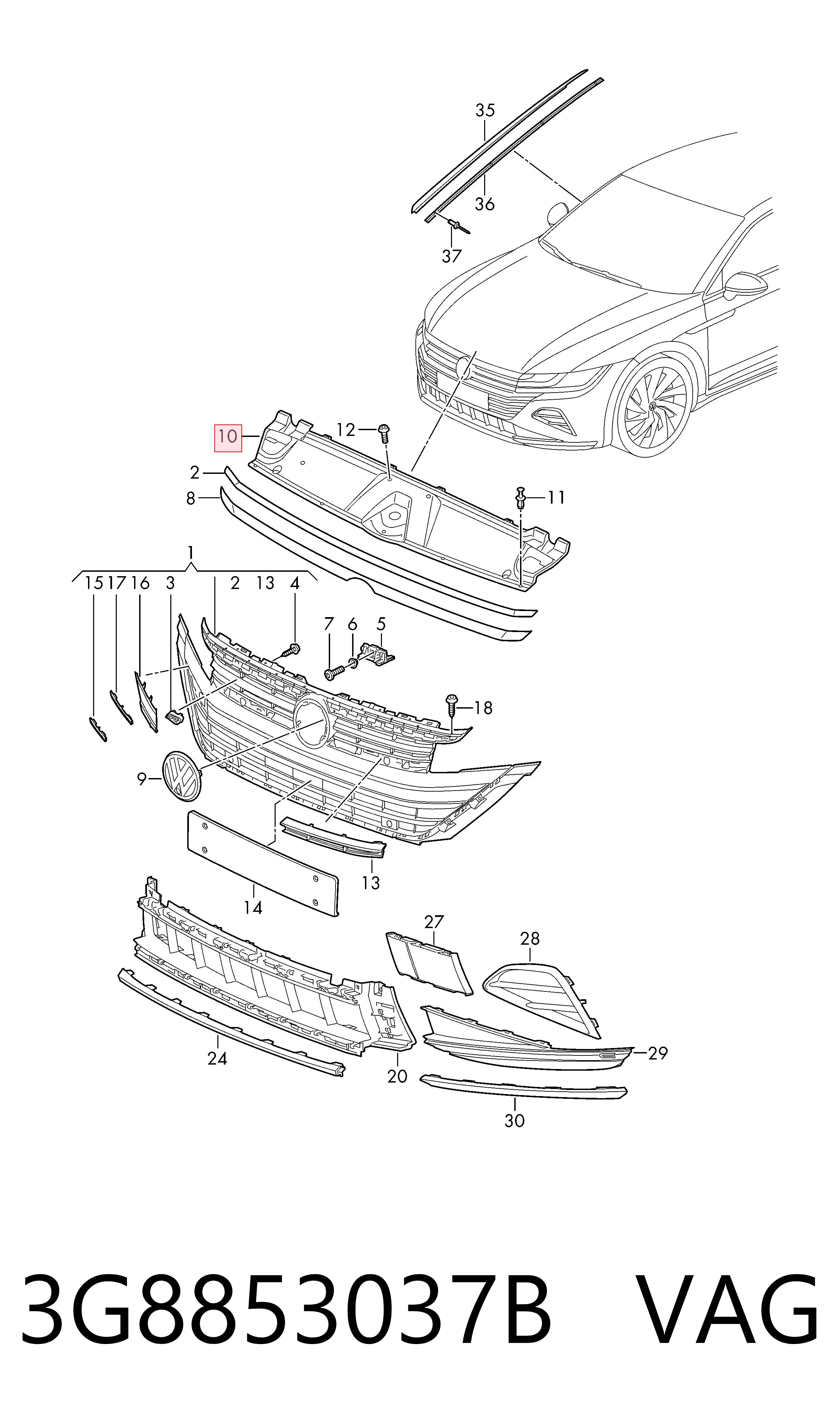 35
36
37
10
12
2
8
11
1
15 17 16 3 2 13 4
7 6 5
18
9
14
13
27
28
24
20
29
30

3G8853037B VAG