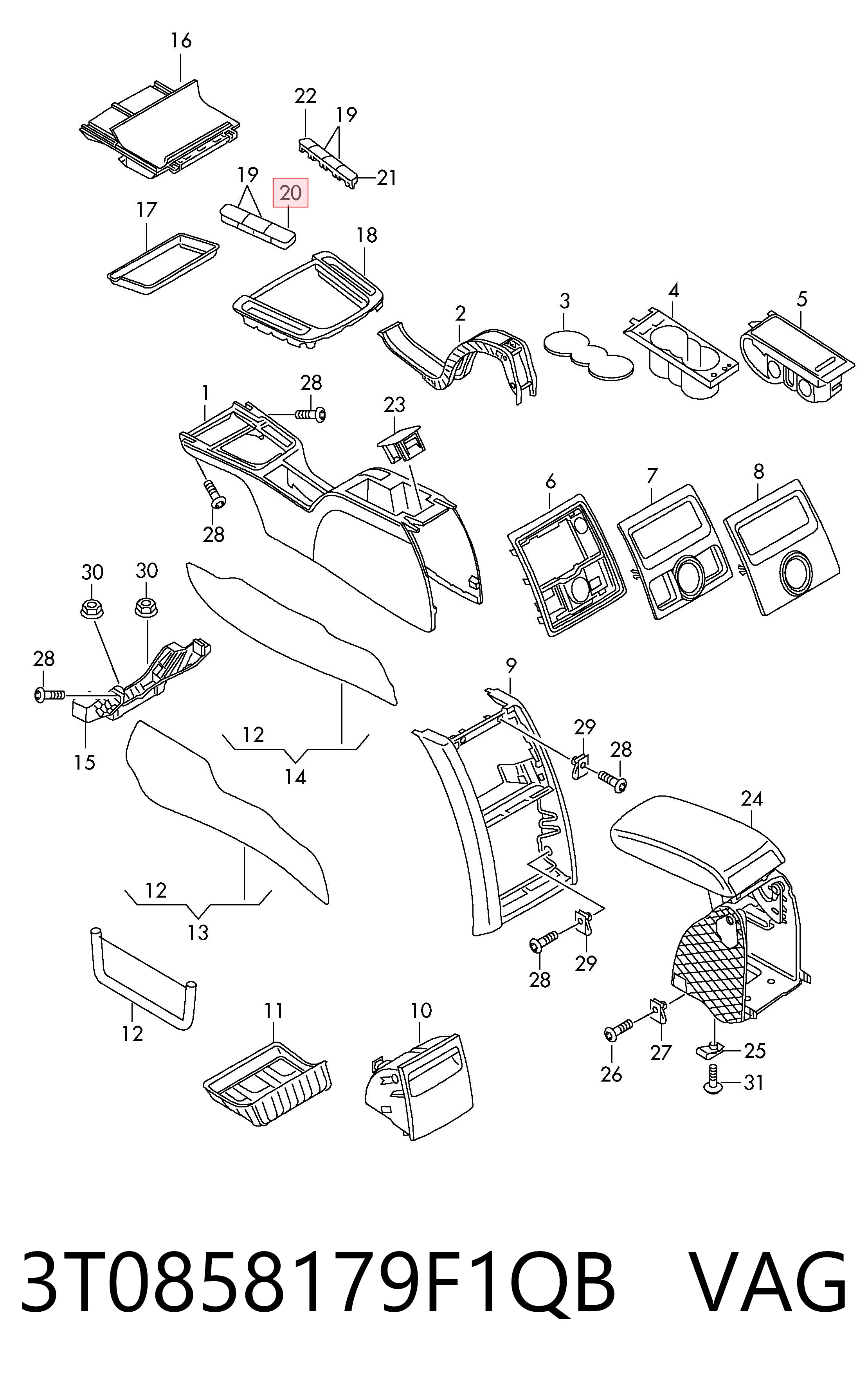 16
22
19
21
19
20
17
18
2
3
4
5
1
28
23
28
6
7
8
30
30
28
15
12
14
9
29
28
24
12
13
28
29
12
11
10
26
27
25
31

3T0858179F1QB VAG