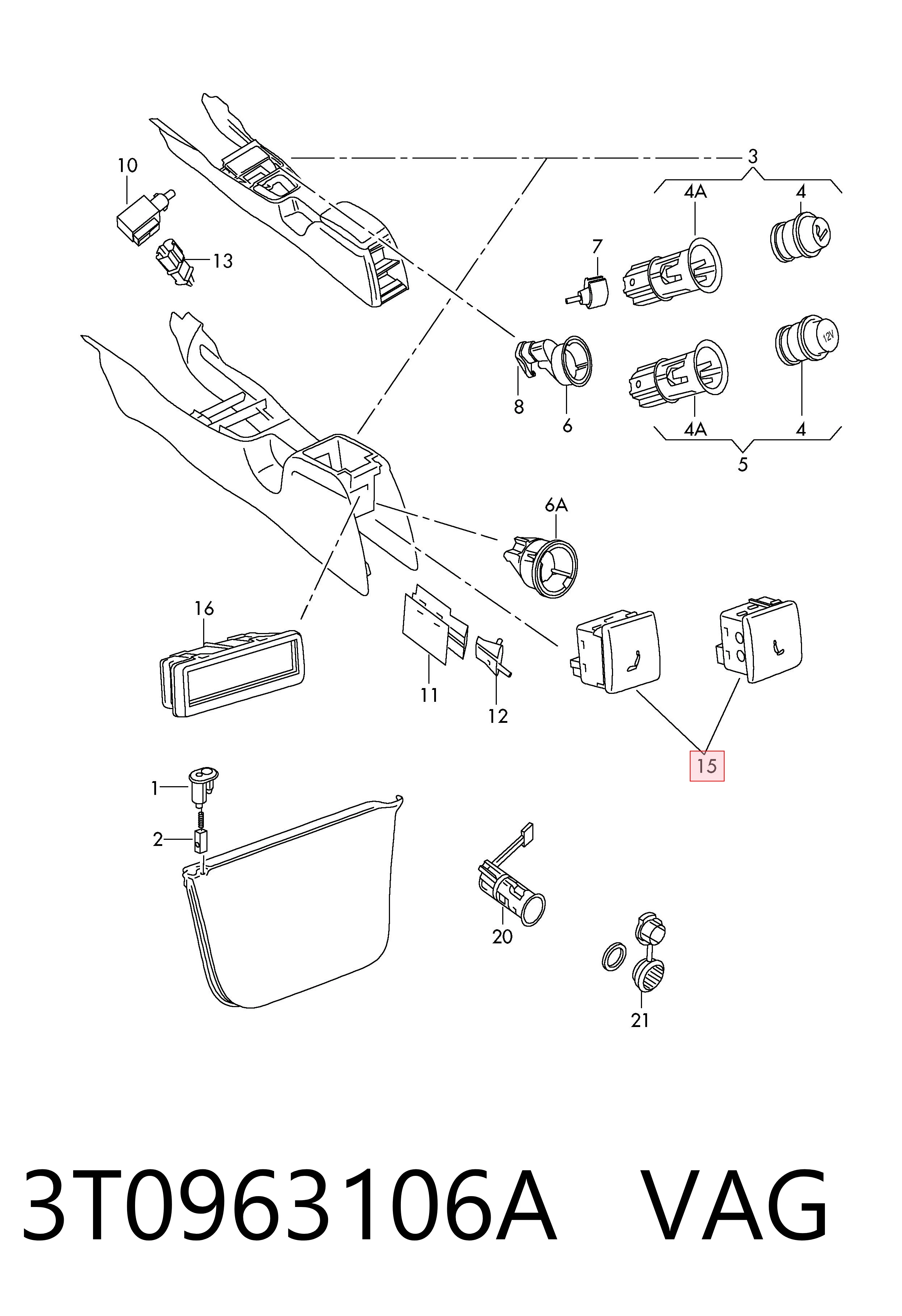 10
13
3
4A
4
7
12V
8
6
4A
4
5
6A
16
11
12
15
1
2
20
21

3T0963106A VAG