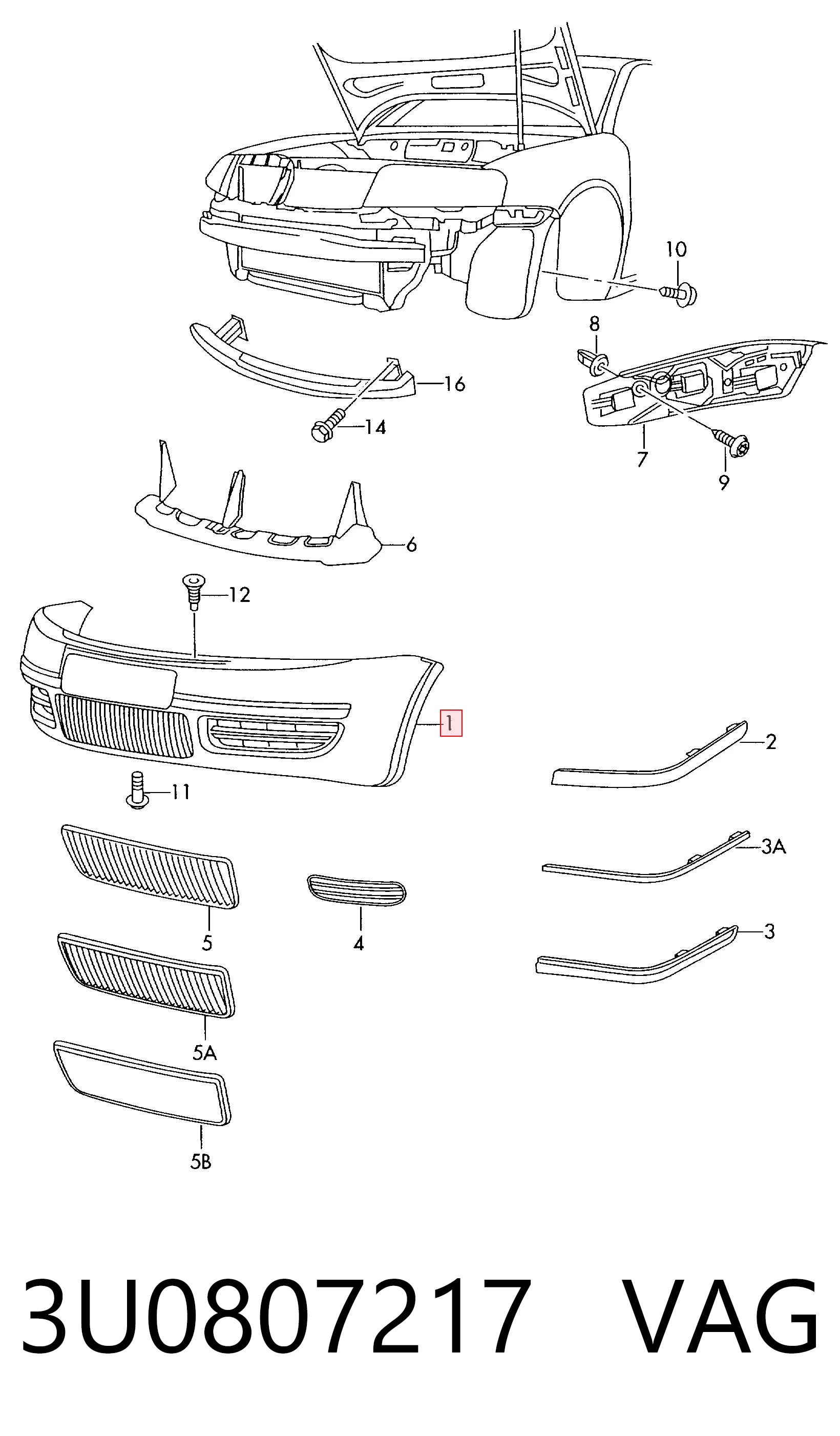 10
8
16
14
7
9
6
12
1
2
11
3A
5
4
3
5A
5B

3U0807217 VAG