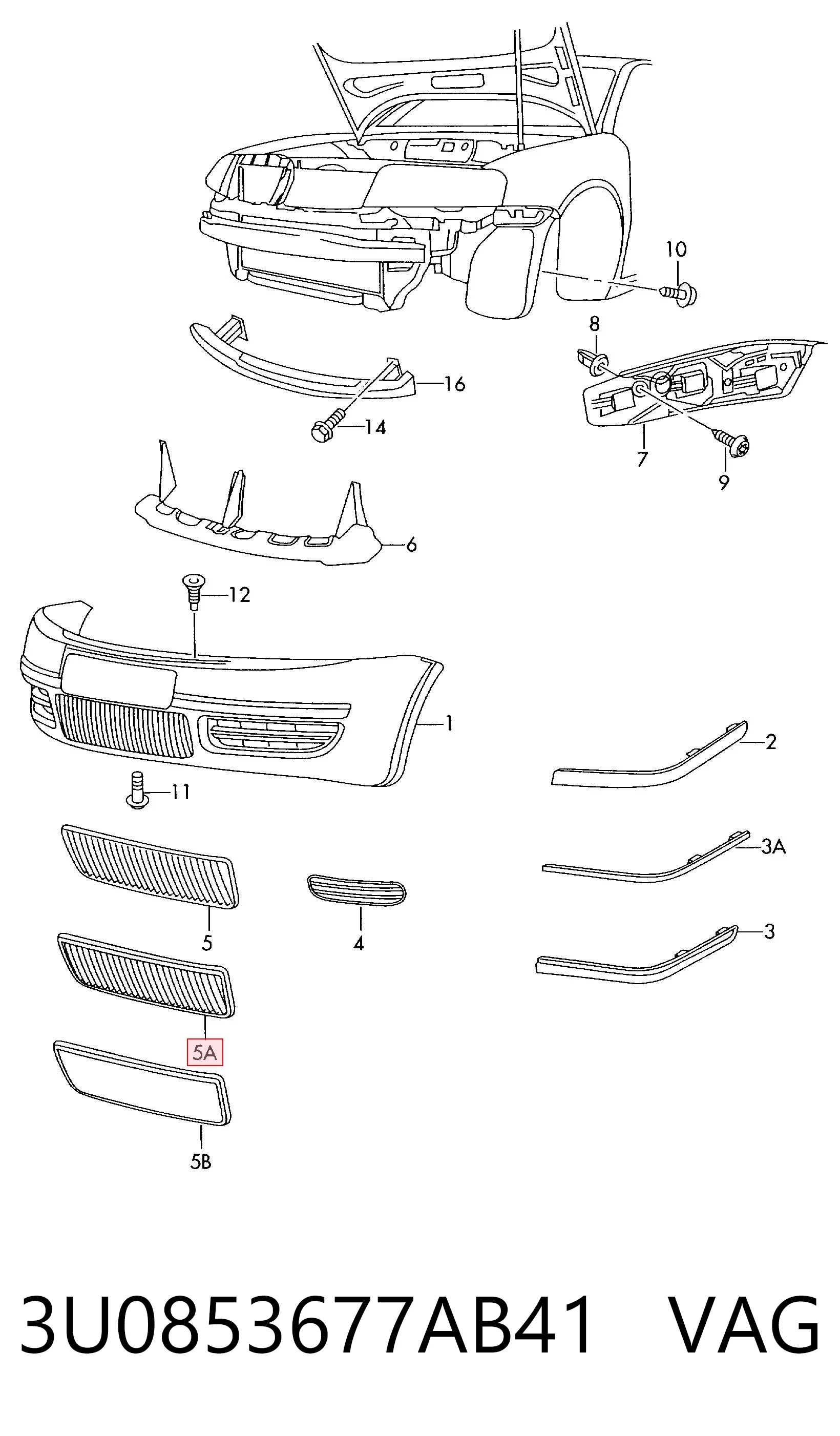 10
8
16
14
7
9
6
12
1
2
11
3A
5
4
3
5A
5B

3U0853677AB41 VAG