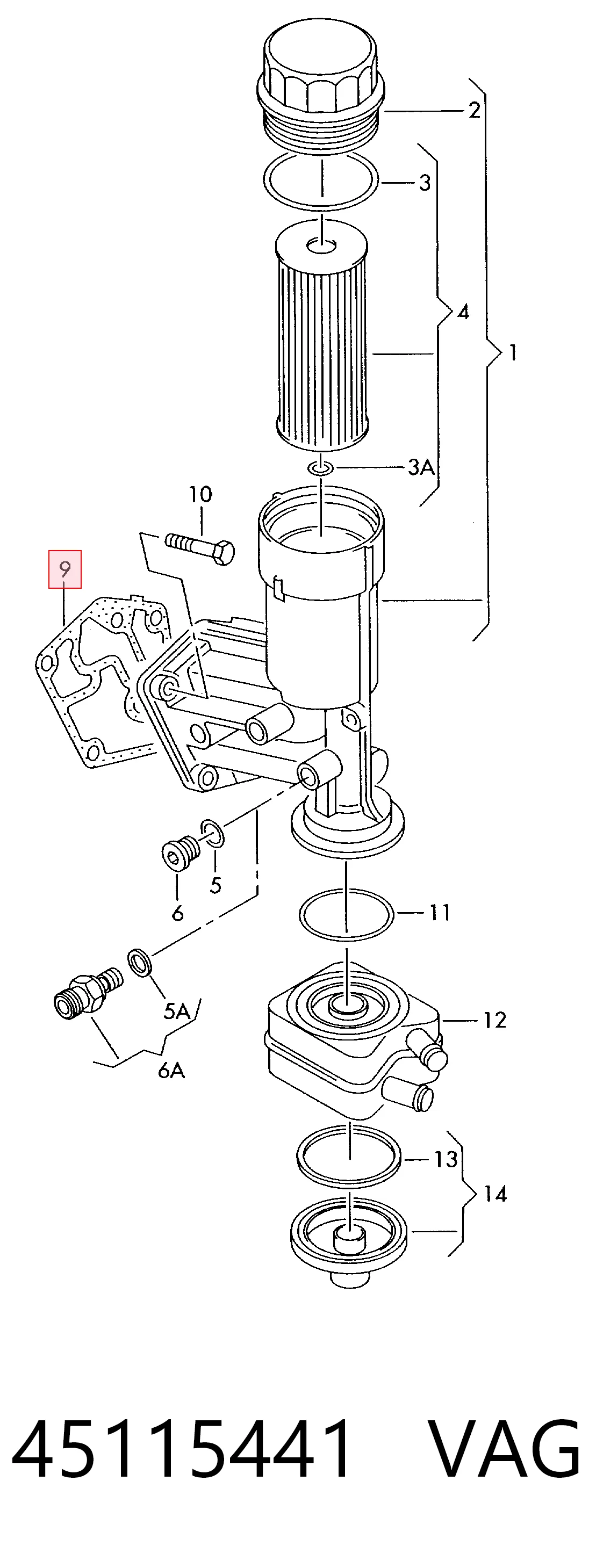 2
3
4
1
3A
10
9
5
6
11
5A
6A
12
13
14
45115441 VAG