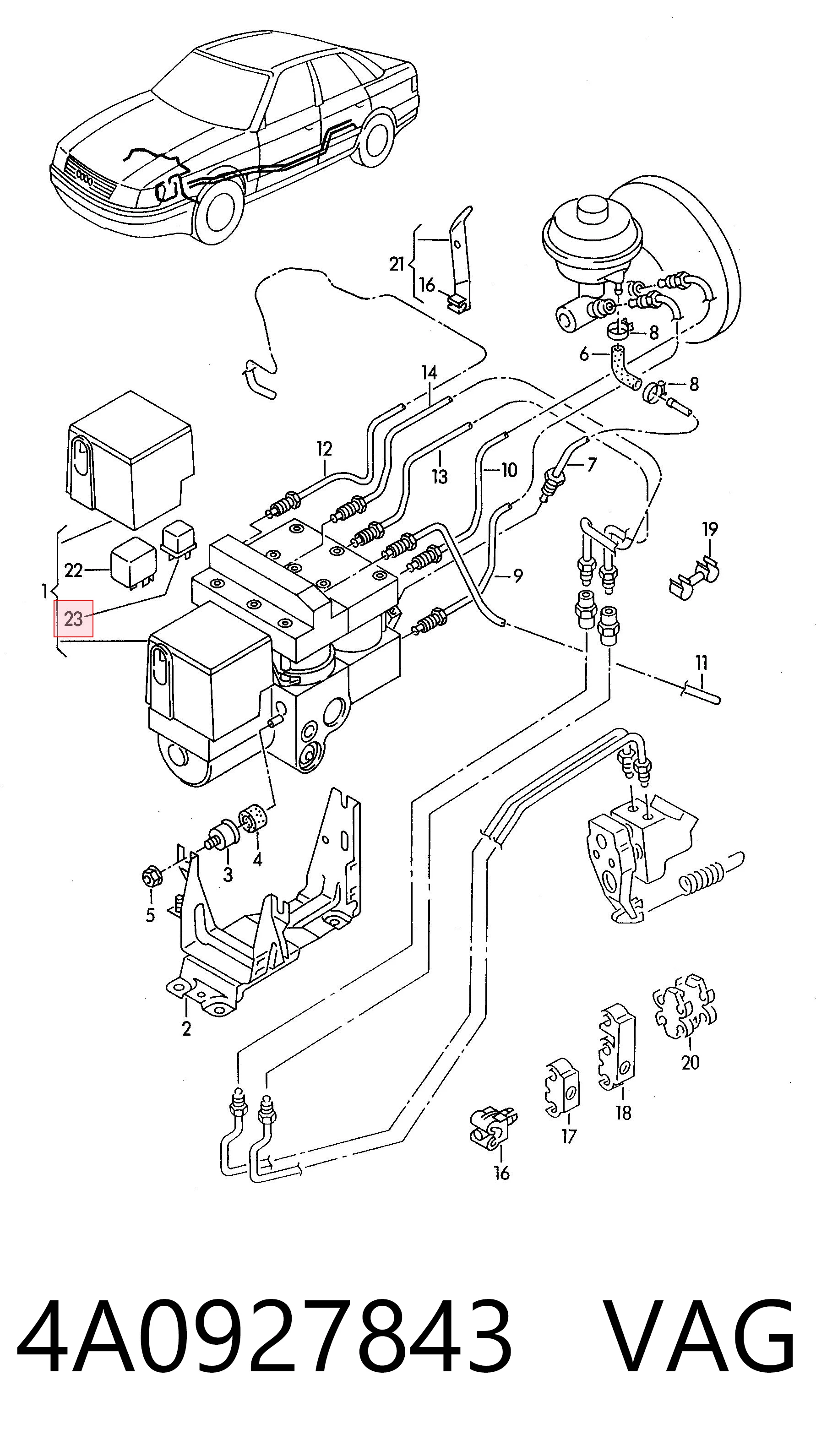 21
16
8
6
8
14
12
13
10
7
19
22
1
23
9
11
3
4
5
2
20
18
17
16

4A0927843 VAG