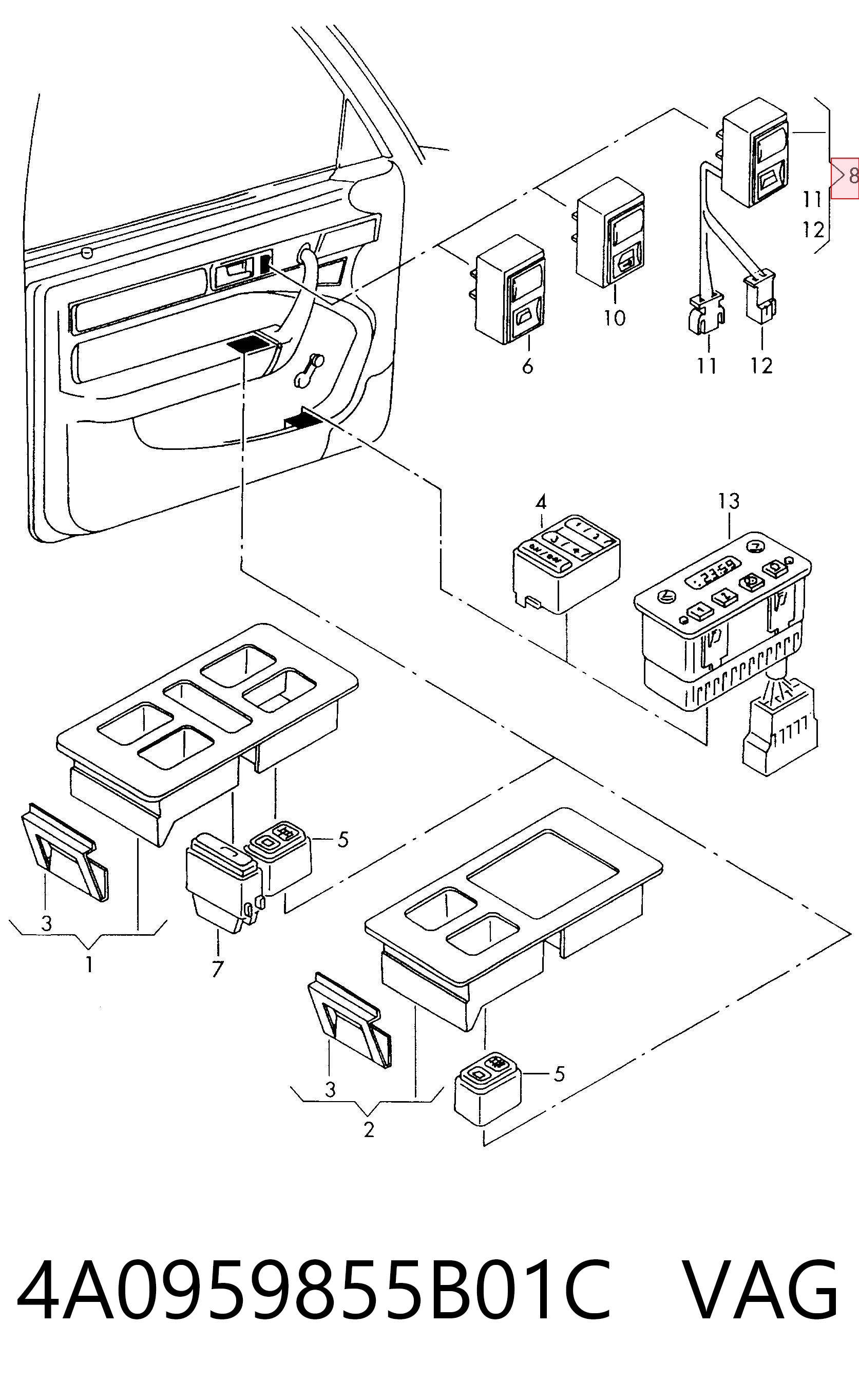 8
11
12
10
6
11
12
4
13
5
3
1
7
5
3
2
4A0959855B01C VAG