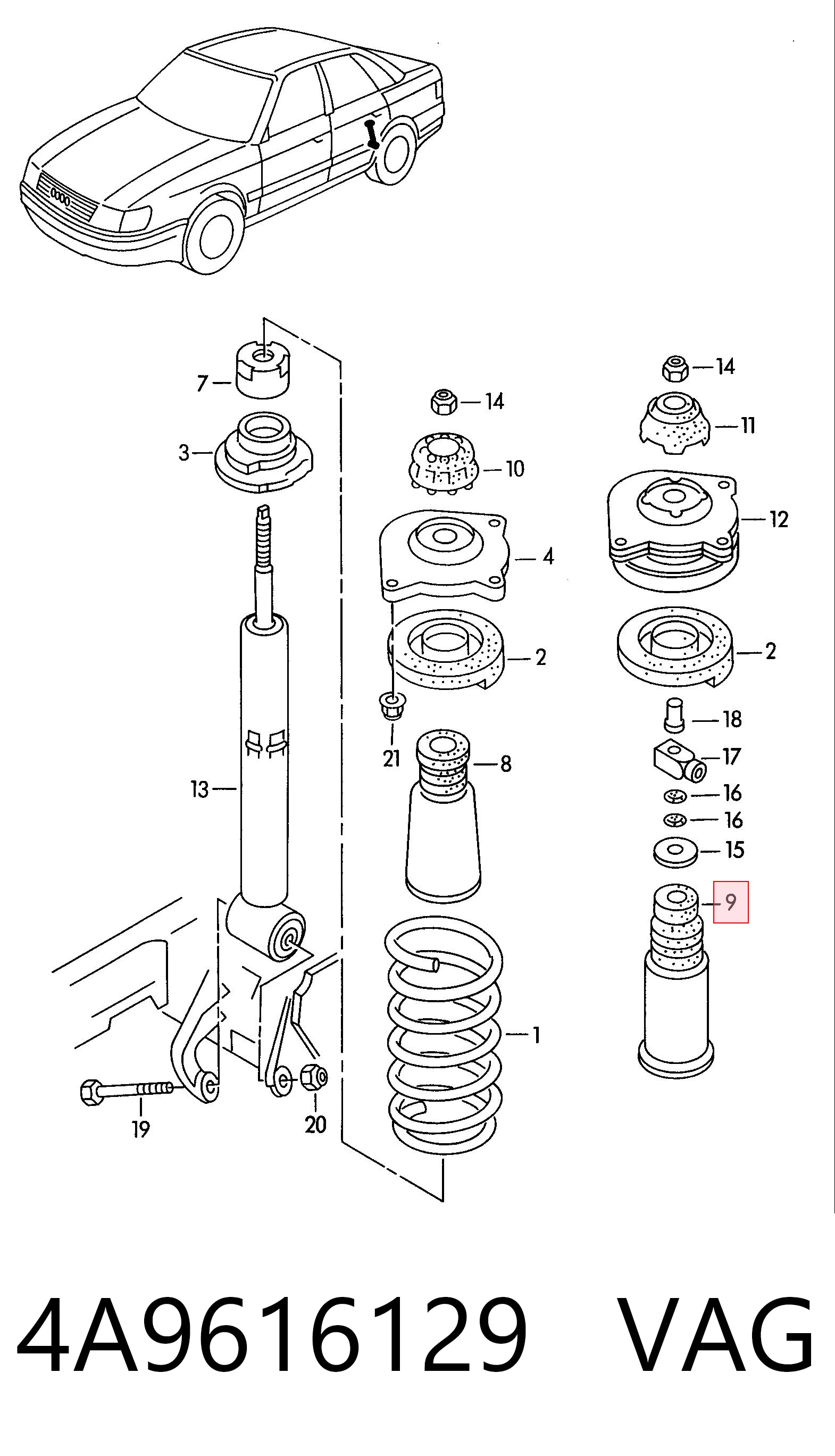 7
3
13
19
20
14
10
4
2
21
8
1
14
11
12
2
18
17
16
16
15
9

4A9616129 VAG