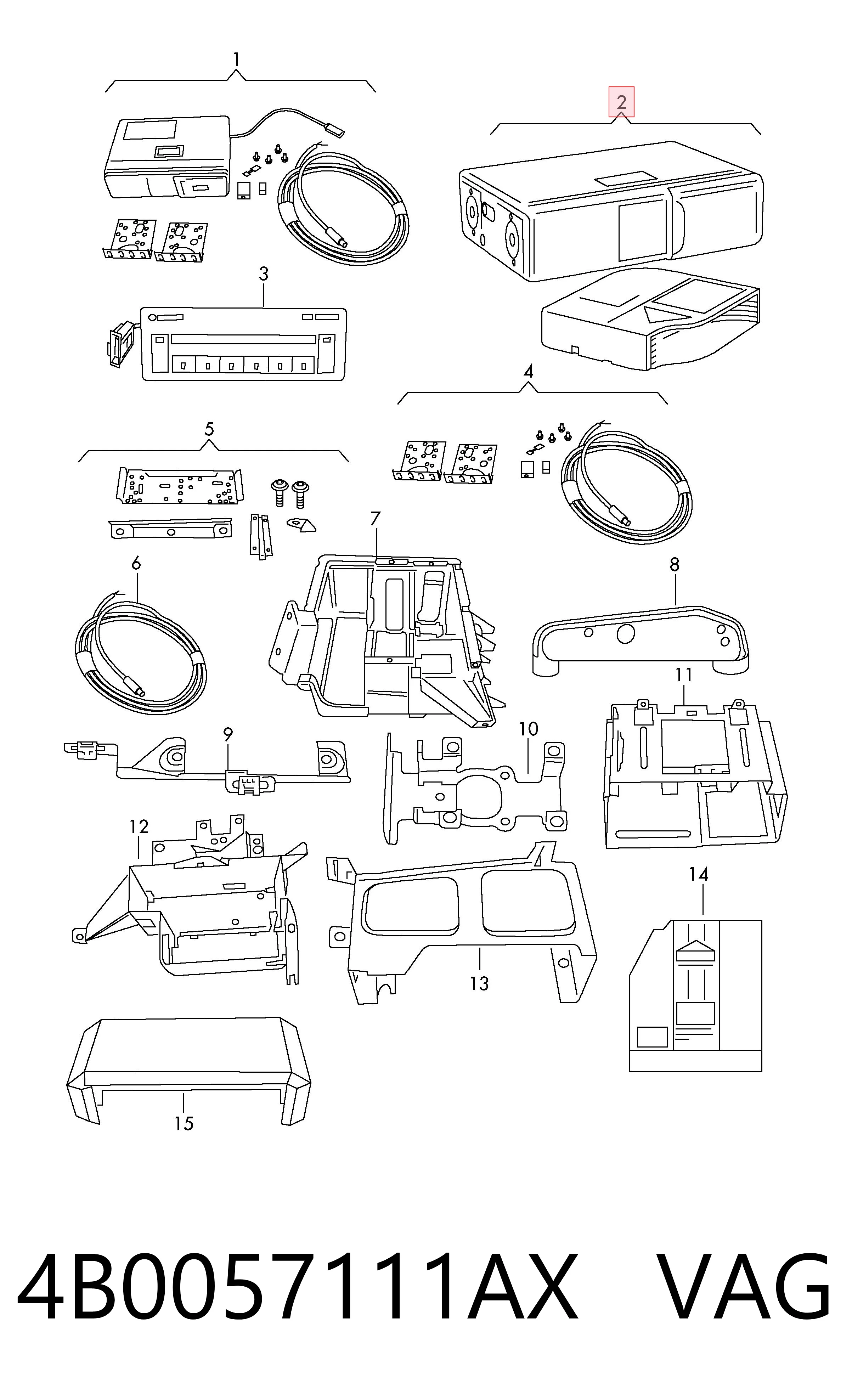 1
2
3
4
5
6
7
8
9
10
11
12
13
14
15

4B0057111AX VAG