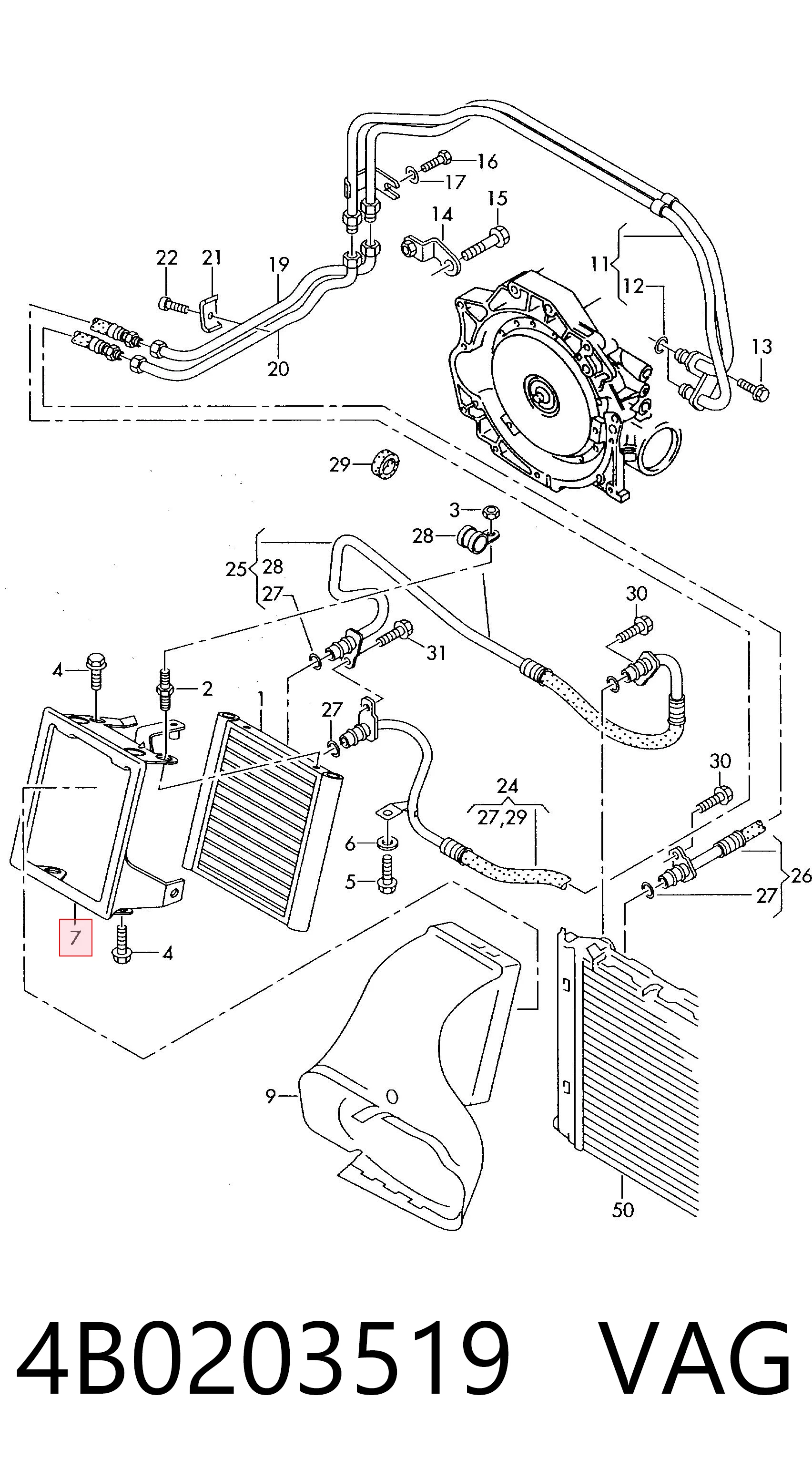 16
17
15
14
22
21
19
11
12
13
20
29
3
28
25
28
27
30
31
4
2
1
27
30
24
27,29
6
5
26
27
7
4
9
50

4B0203519 VAG