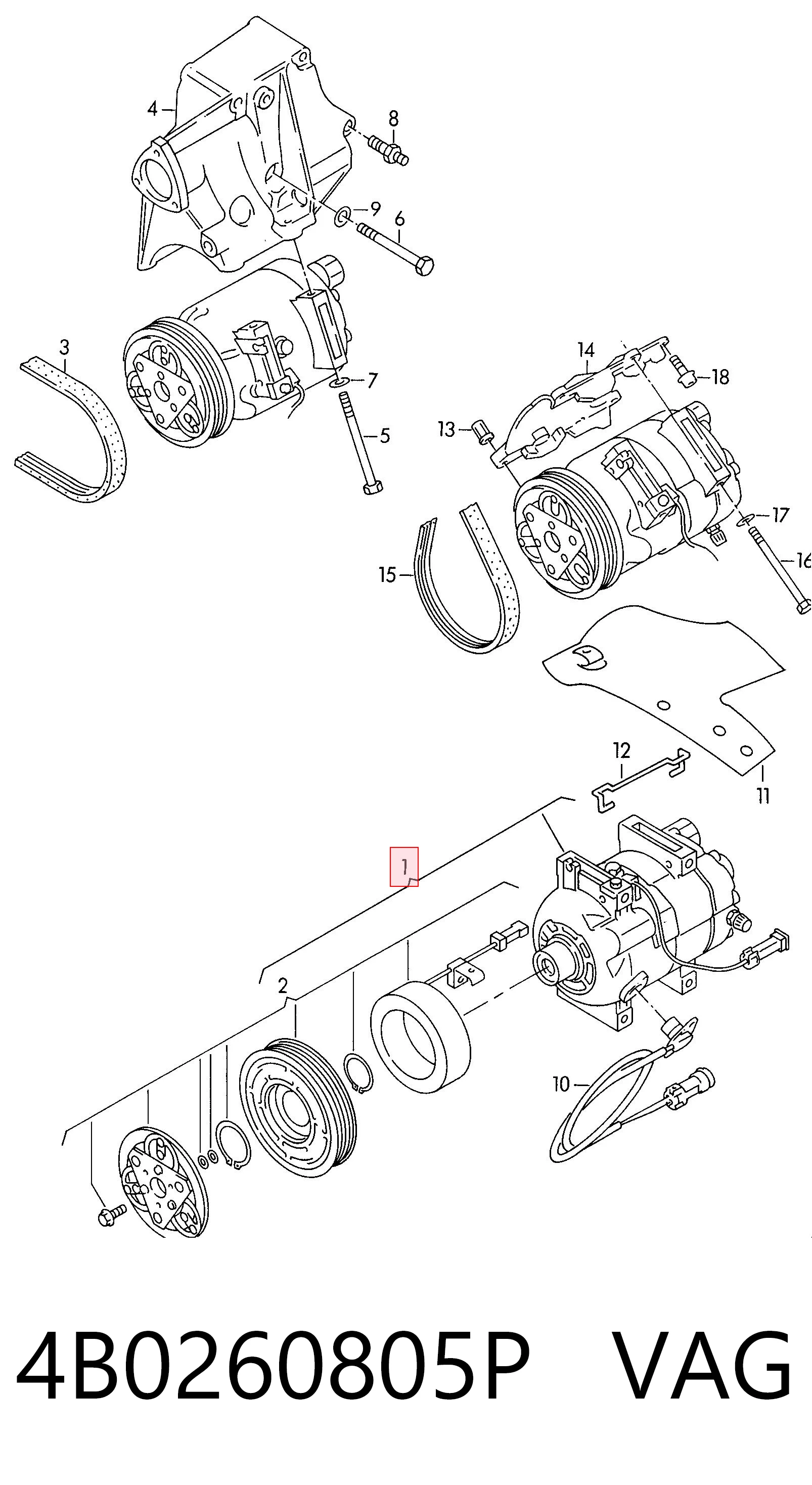 4
8
9
6
3
7
5
14
18
13
17
16
15
12
11
1
2
10
4B0260805P VAG