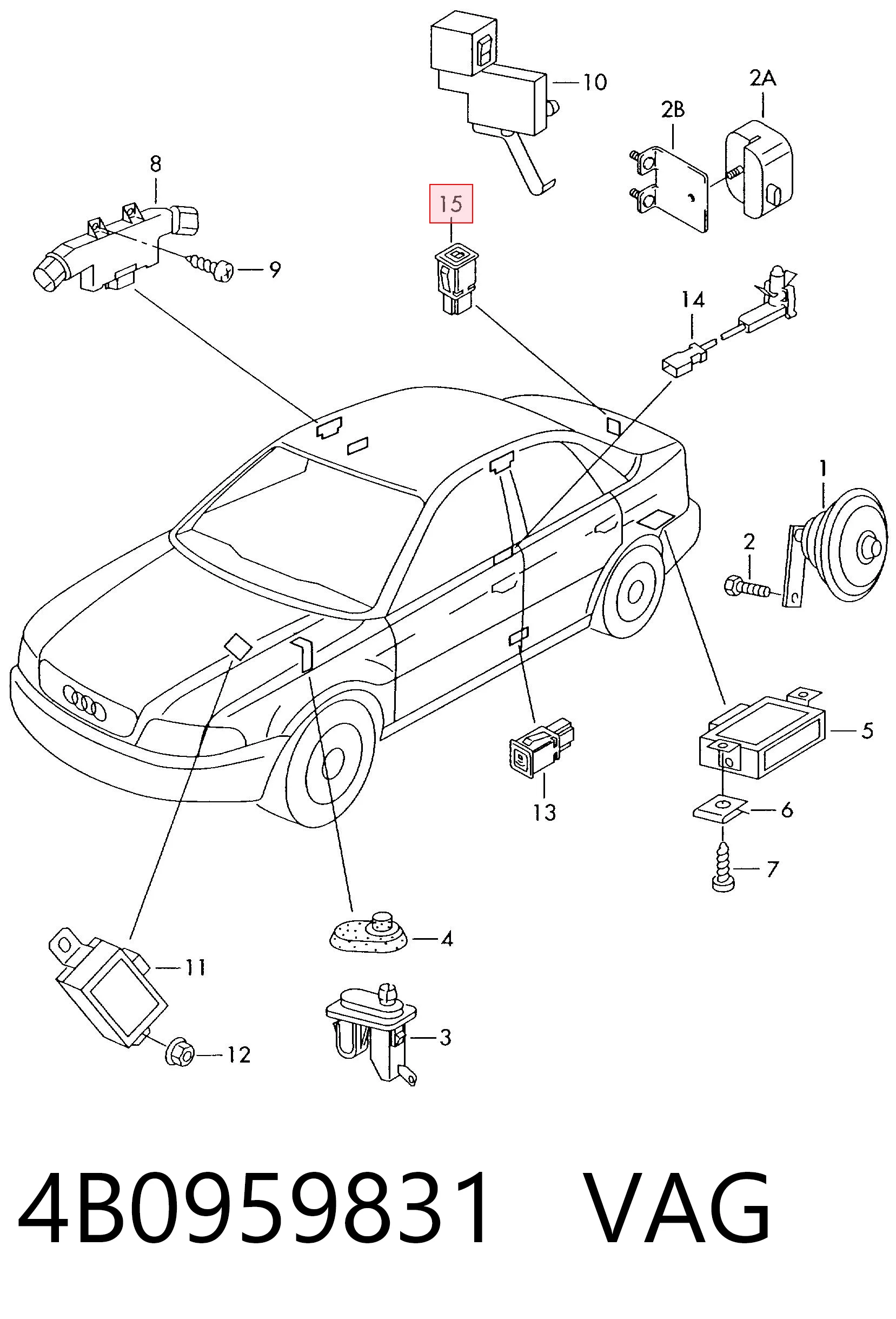 10
2A
2B
8
15
9
14
1
2
5
13
6
7
4
11
3
12

4B0959831 VAG