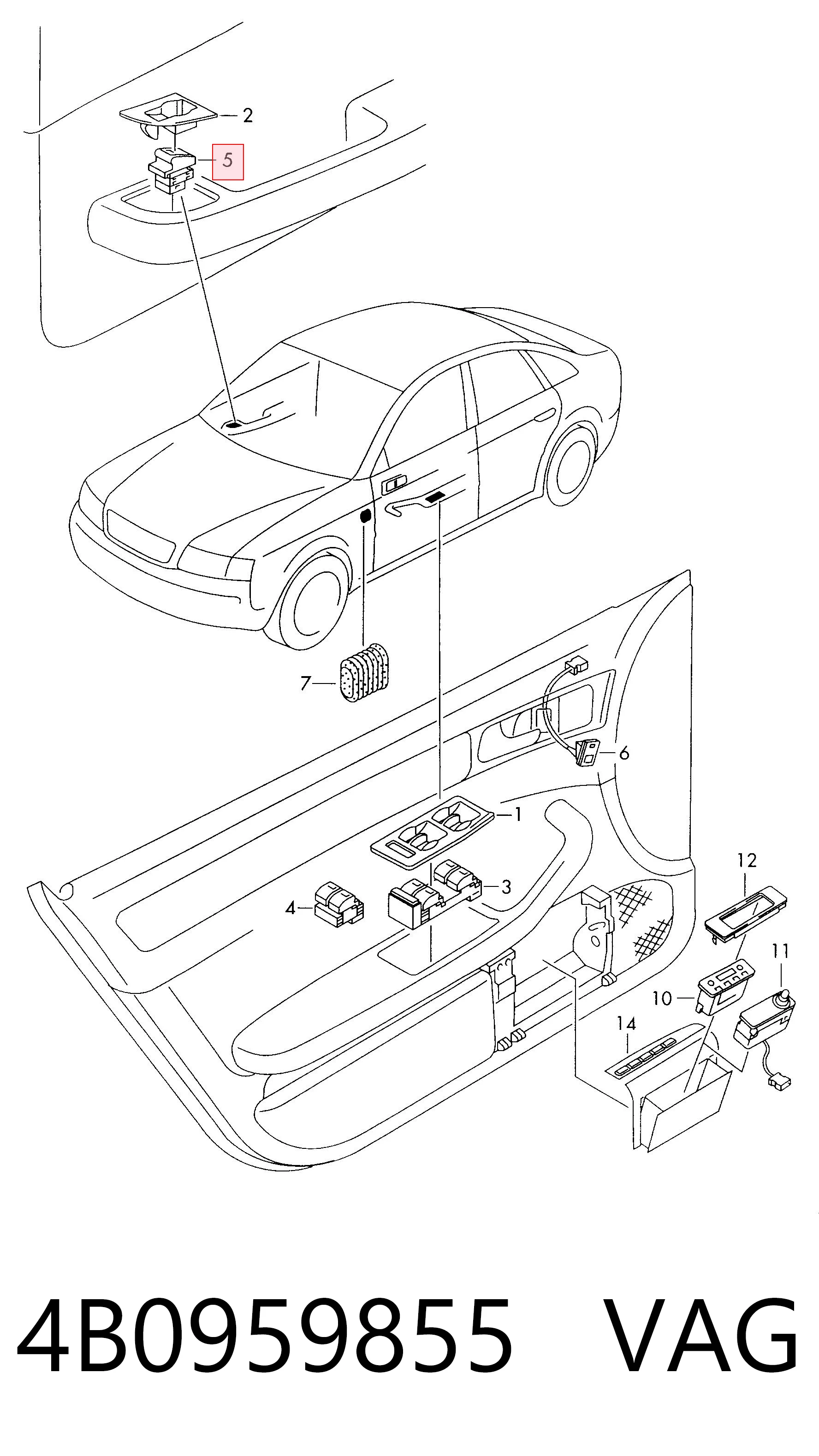 2
5
7
6
1
3
4
12
11
10
14
4B0959855 VAG