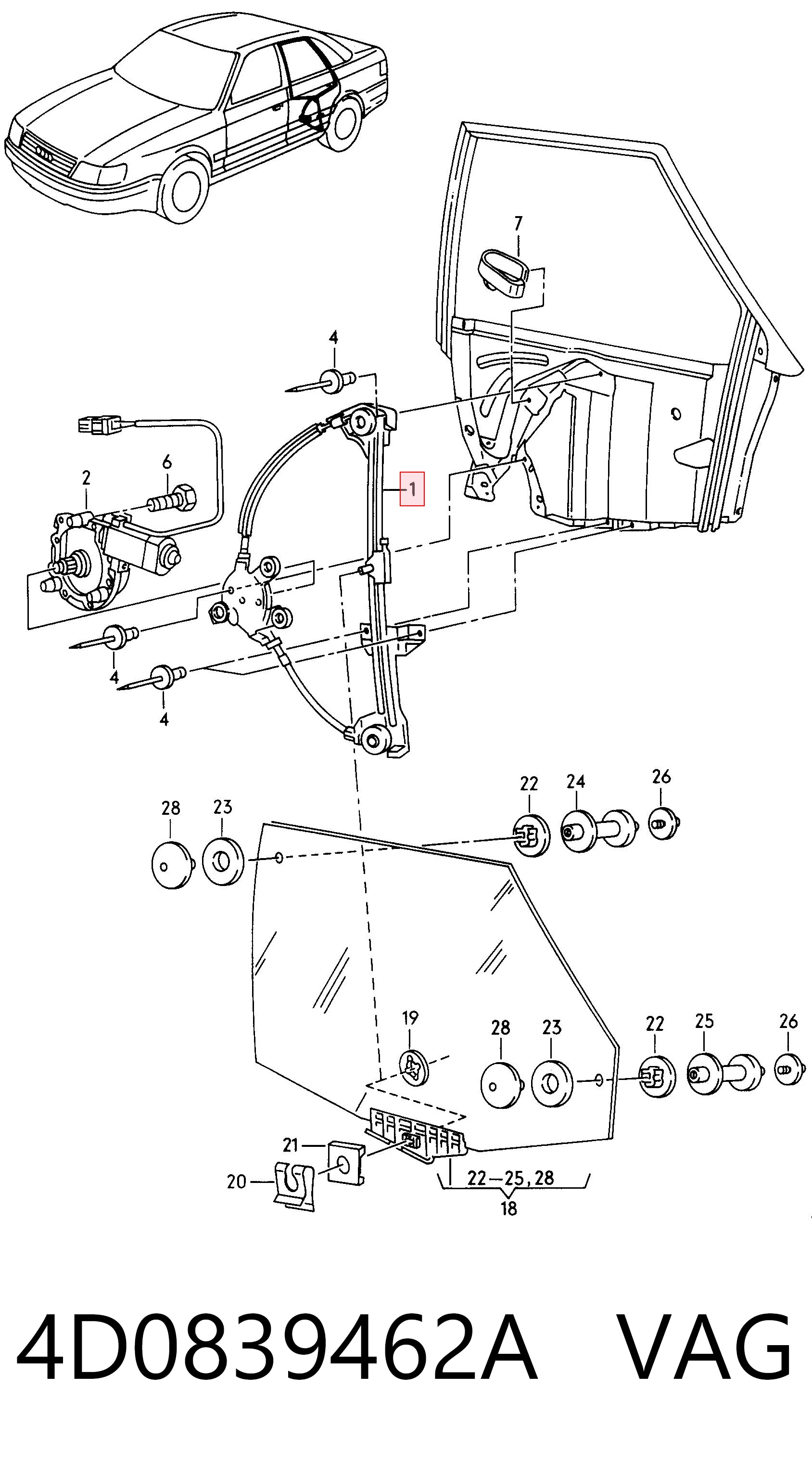 7

4

6

2

1

4

4

22 24 26

28 23

19

28 23 22 25 26

21

20

22—25, 28

18

4D0839462A VAG