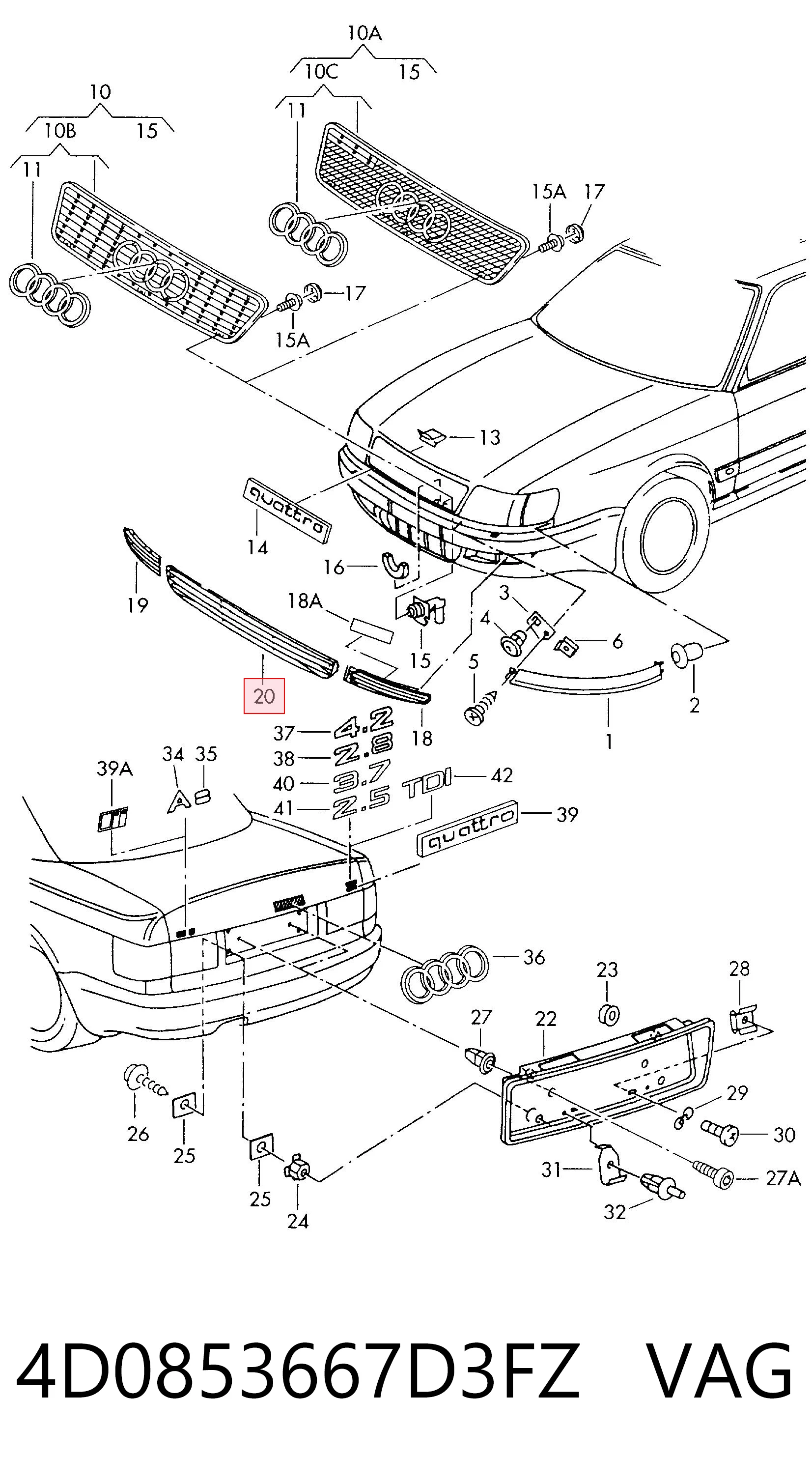 10A
10C
15
10
10B
15
11
11
15A
17
17
15A
13
quattro
14
16
19
18A
3
4
6
15
5
2
20
18
1
37
4.2
38
2.8
40
3.7
41
2.5
TDI
42
39A
34
35
A8
quattro
39
36
23
28
27
22
29
30
26
25
31
27A
25
24
32
4D0853667D3FZ VAG