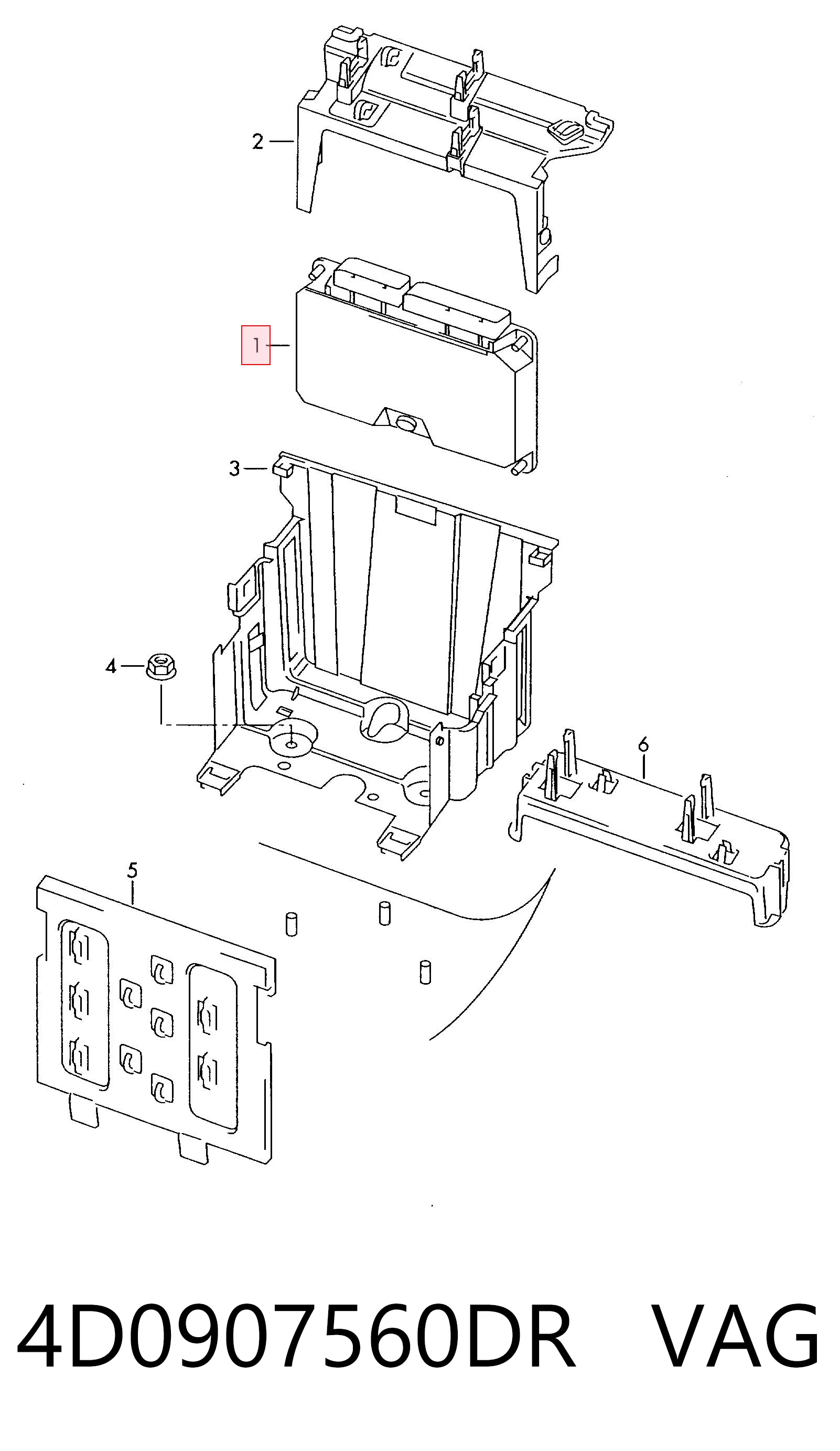 2
1
3
4
6
5
4D0907560DR VAG