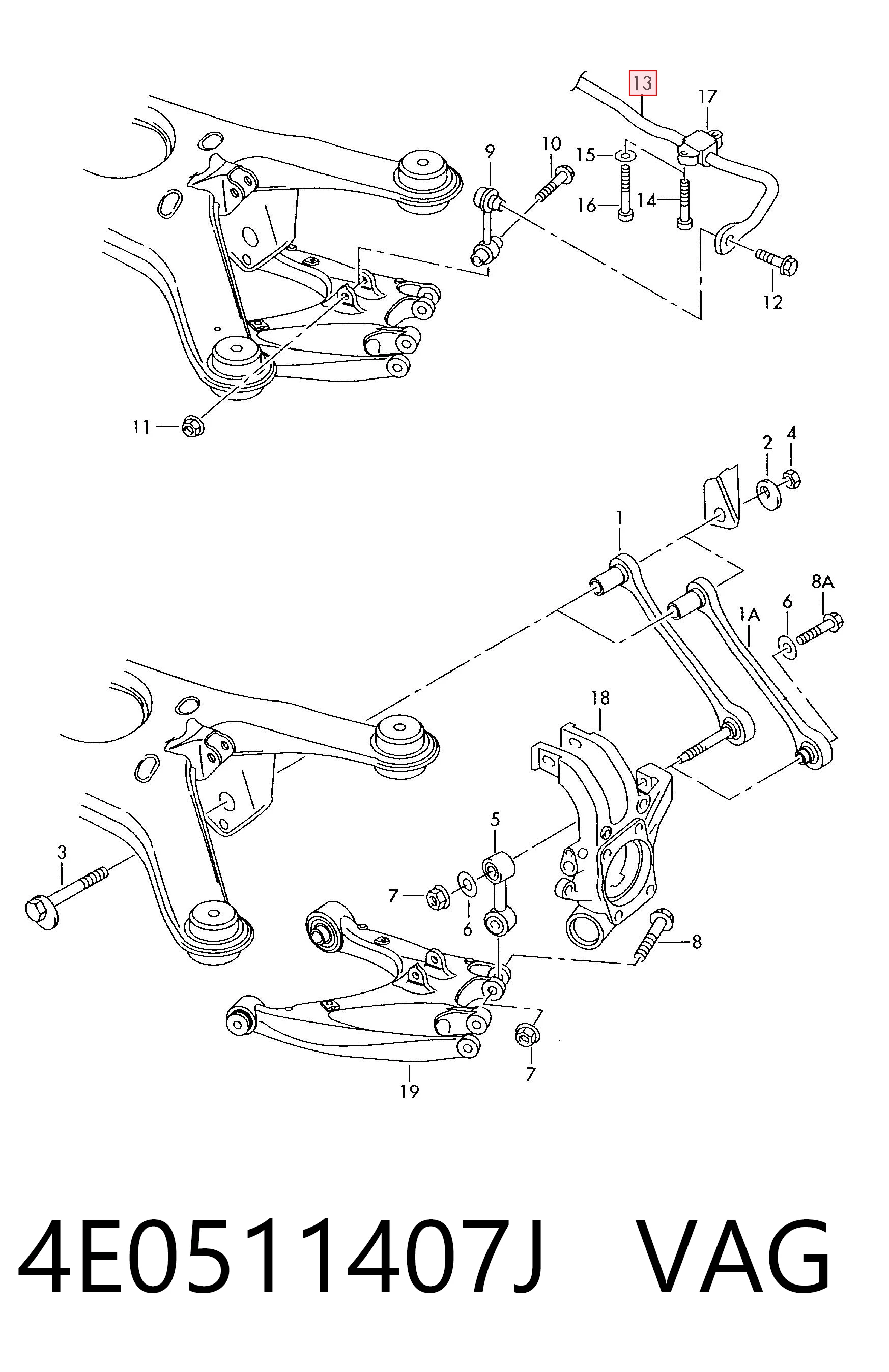 13
17
9
10
15
16
14
12
11
2
4
1
8A
6
1A
18
5
3
7
6
8
7
19

4E0511407J VAG