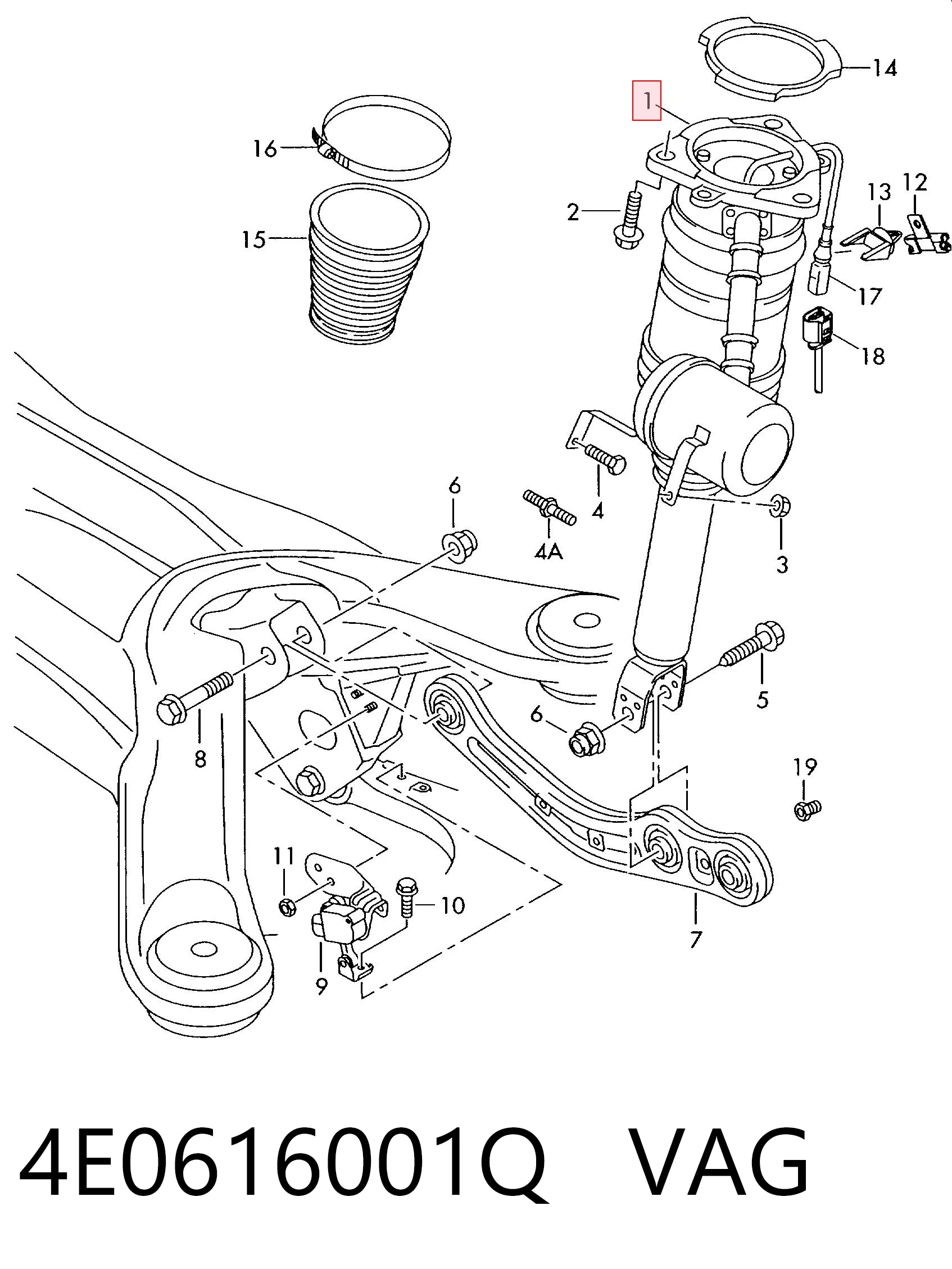 14
1
16
13
12
2
15
17
18
6
4
4A
3
5
6
8
19
11
10
9
7

4E0616001Q VAG