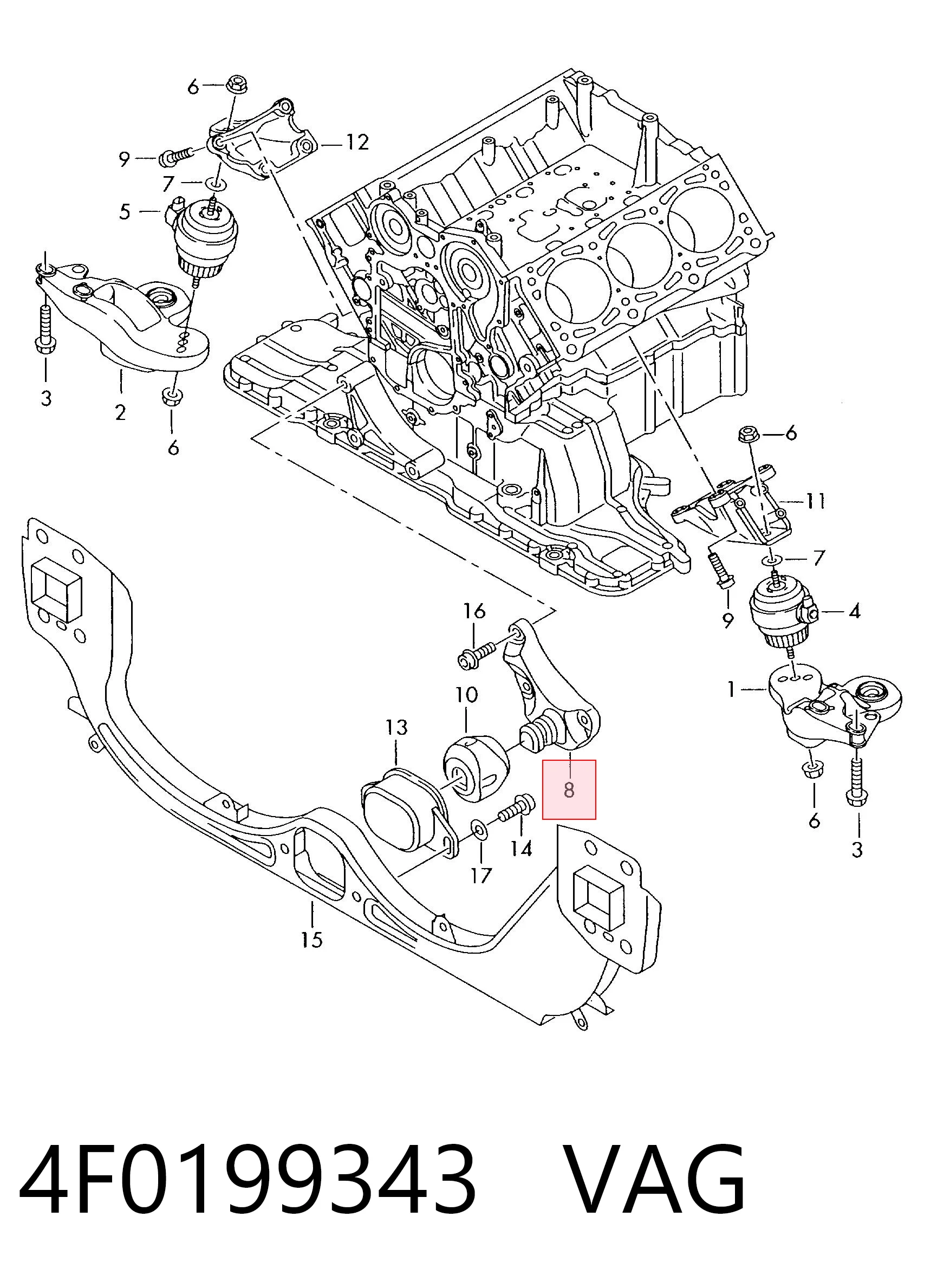 6
12
9
7
5
3
2
6
6
11
7
9
4
1
6
3
16
10
13
8
14
17
15

4F0199343 VAG