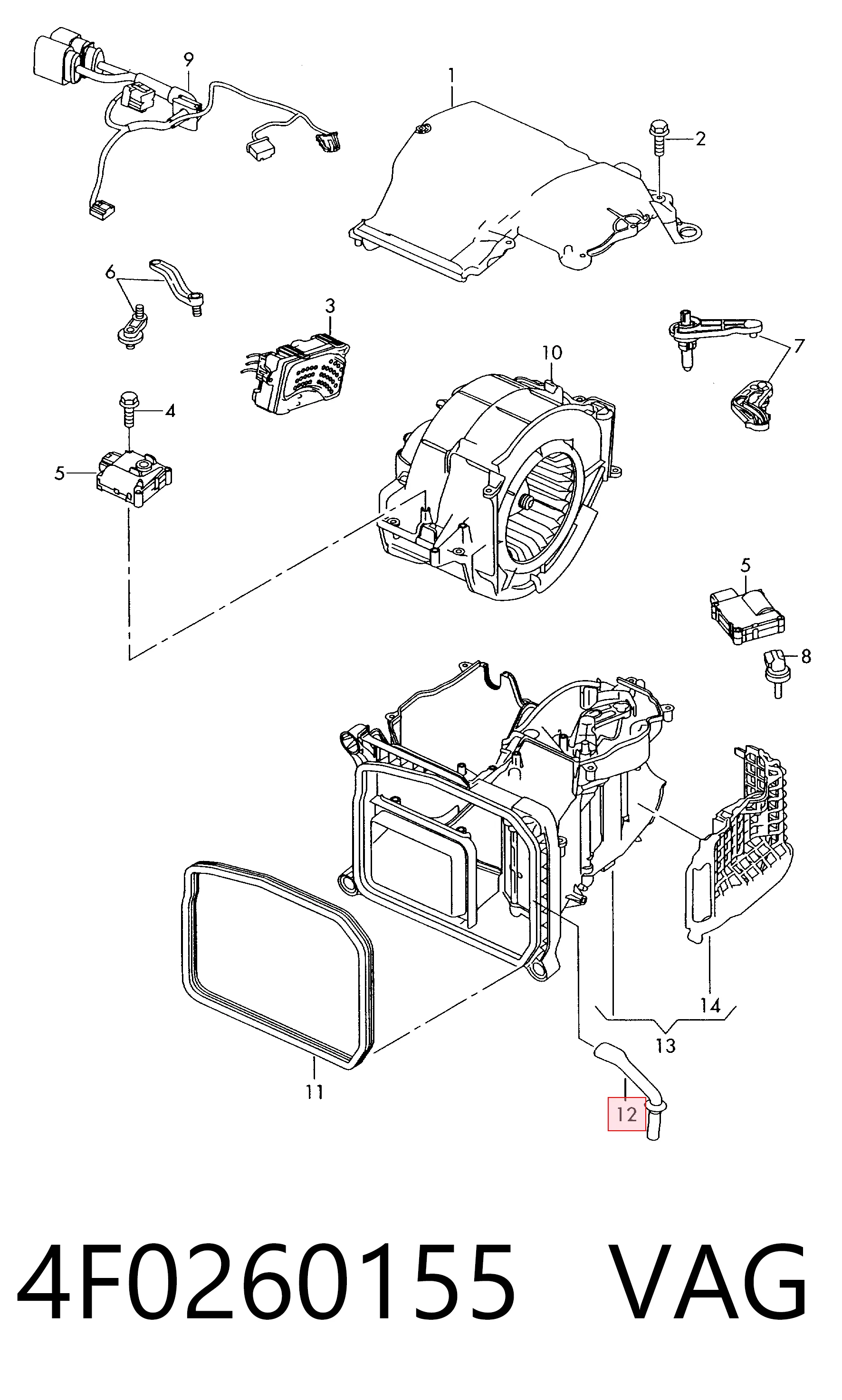 9
1
2
6
3
7
10
4
5
5
8
14
13
11
12

4F0260155 VAG