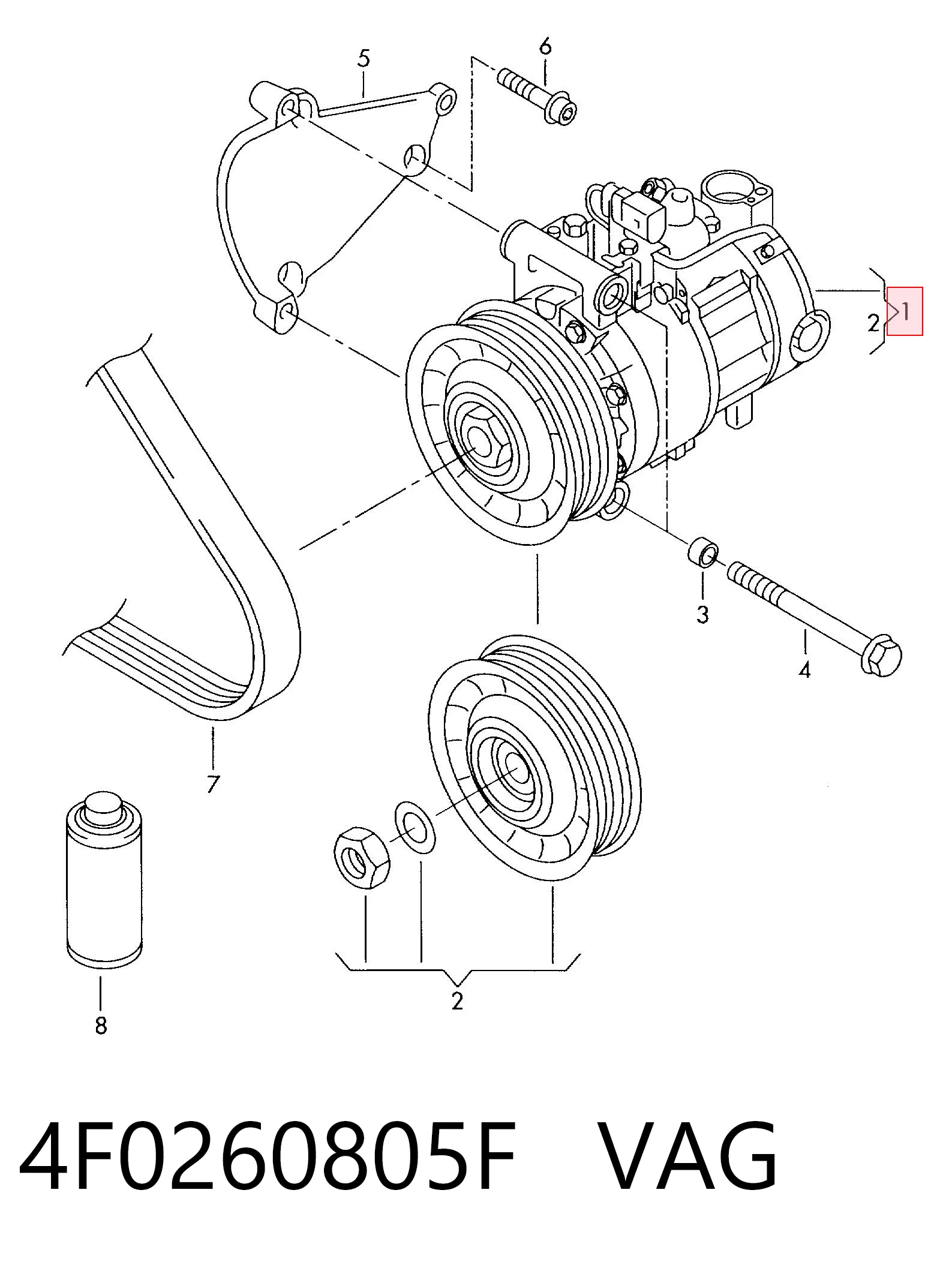 5
6
2
1
3
4
7
8
2
4F0260805F VAG