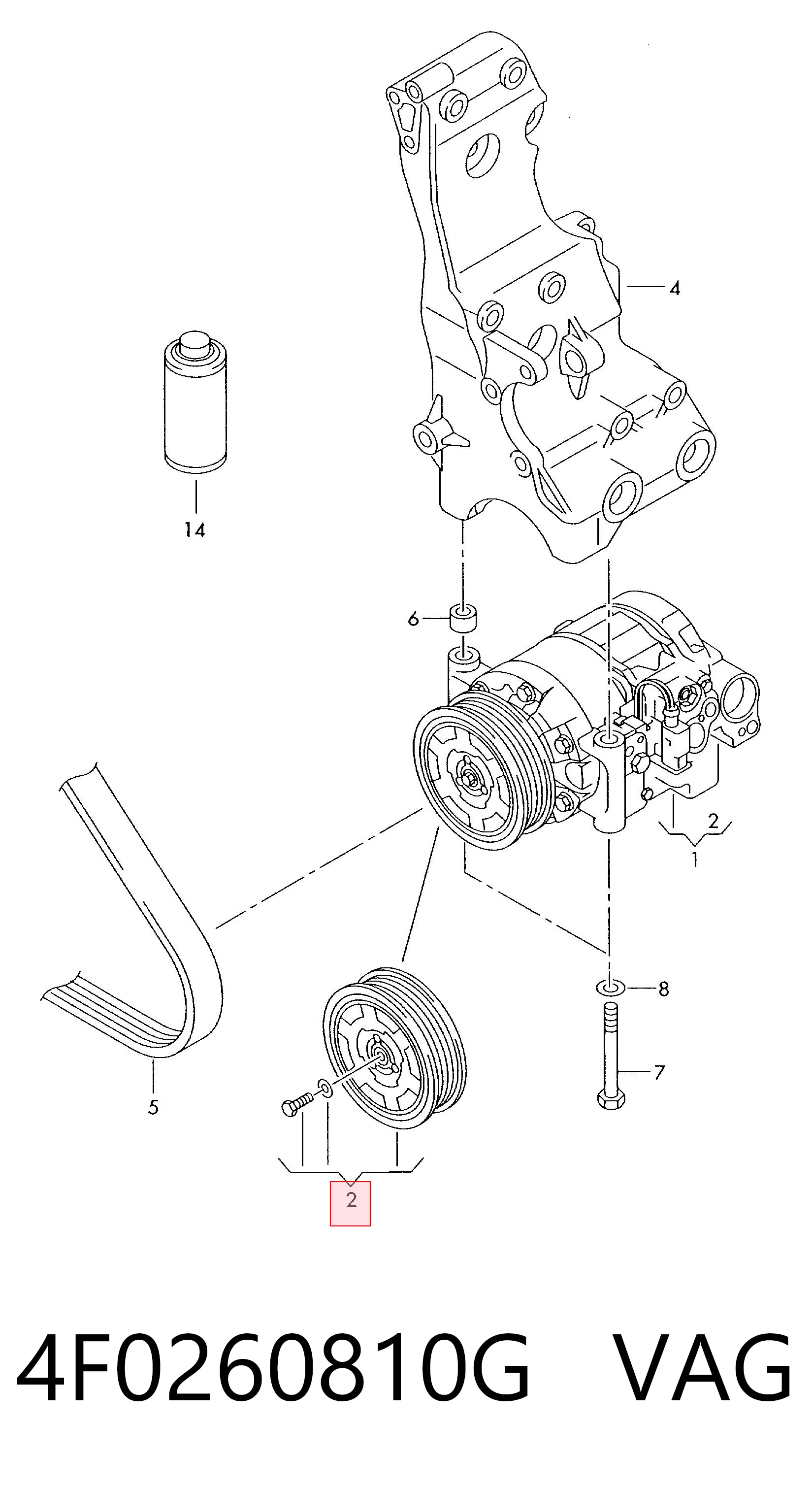 4
14
6
2
1
8
7
5
2

4F0260810G VAG