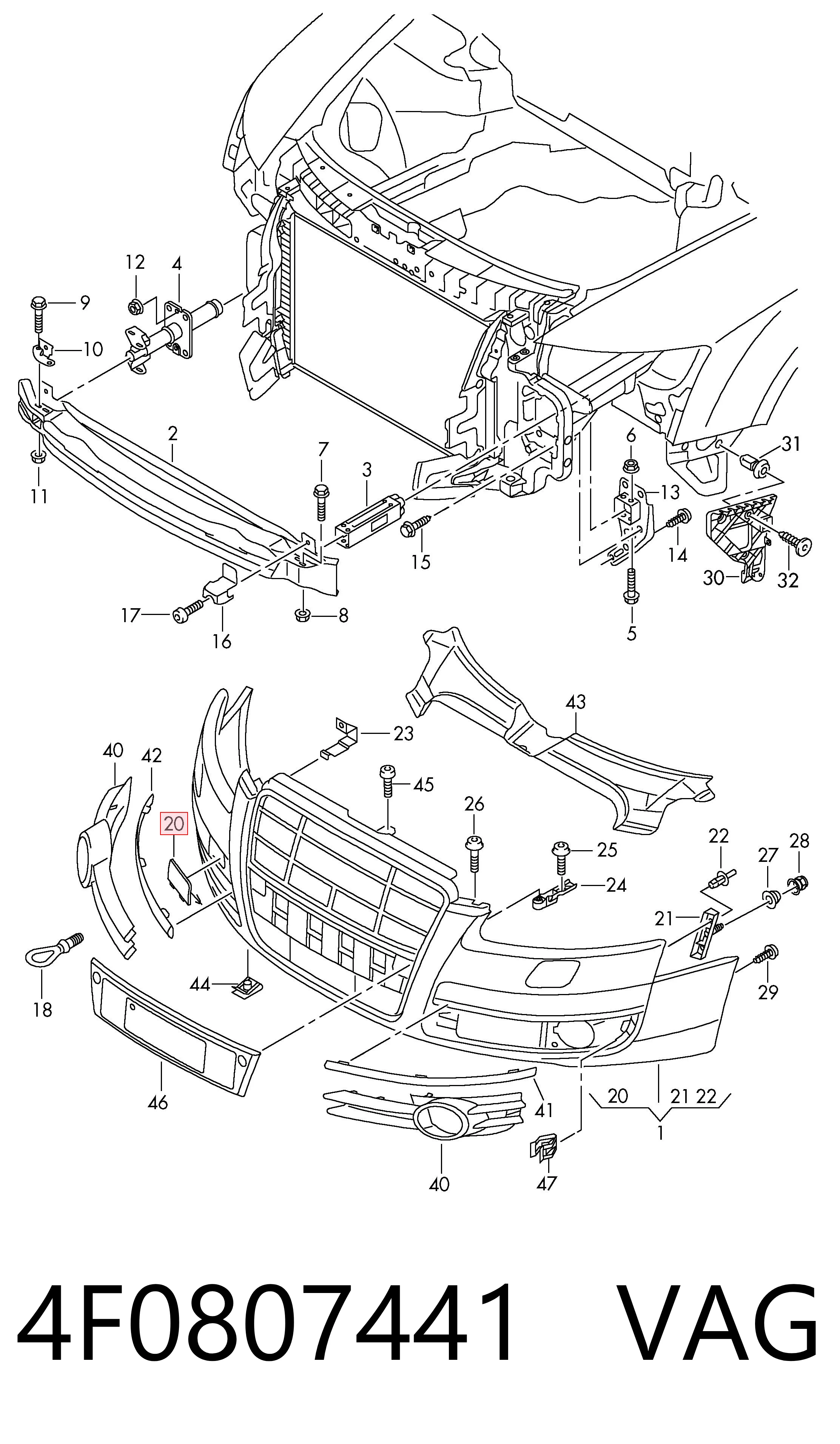 12 4 9 10 2 11 7 3 15 17 16 8 6 13 14 5 31 30 32

43 23 40 42 20 45 26 25 24 22 27 28 21 29 18 44 46 41 20 21 22 1 40 47

4F0807441 VAG