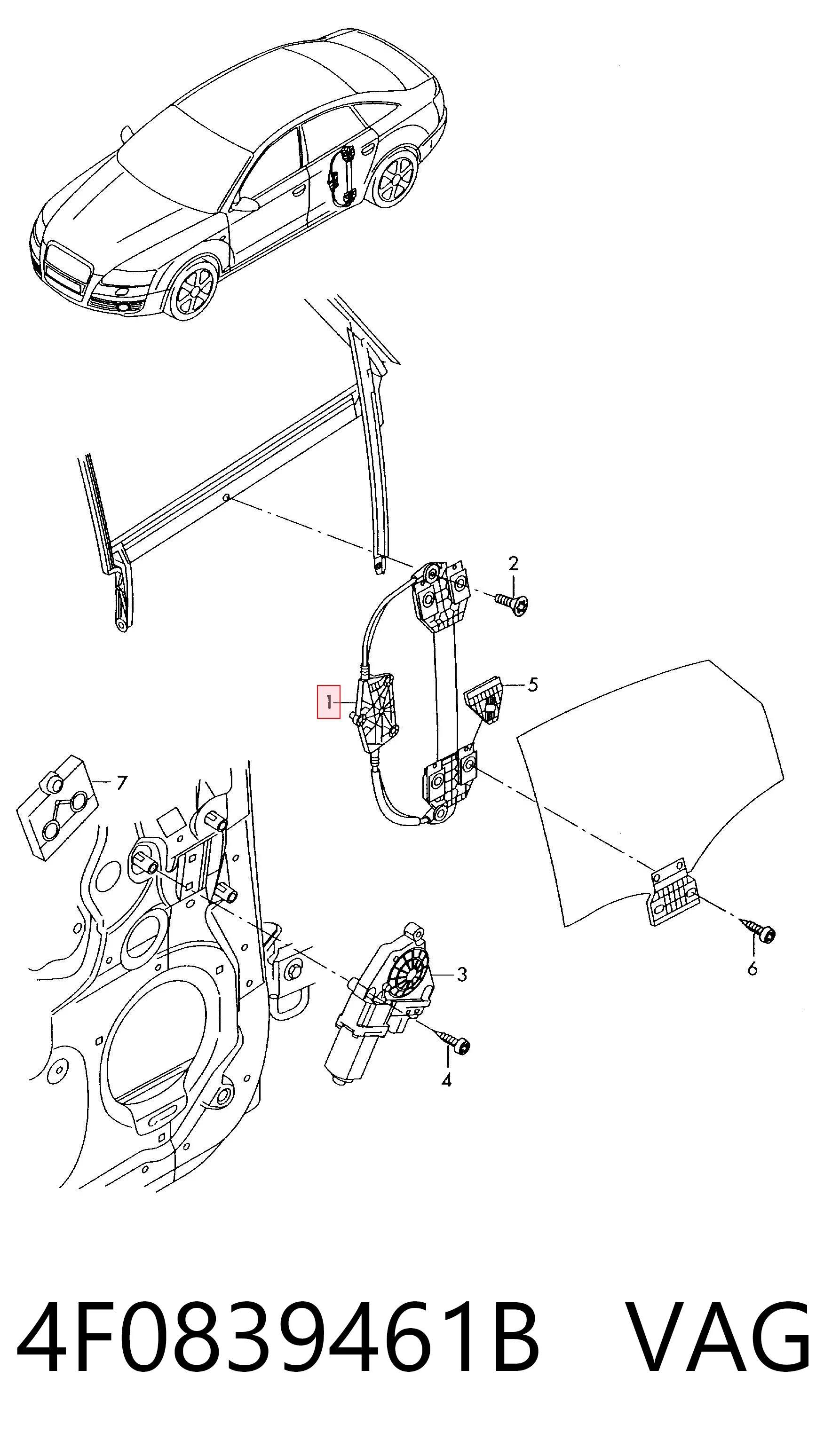 2
1
5
7
3
6
4
4F0839461B VAG