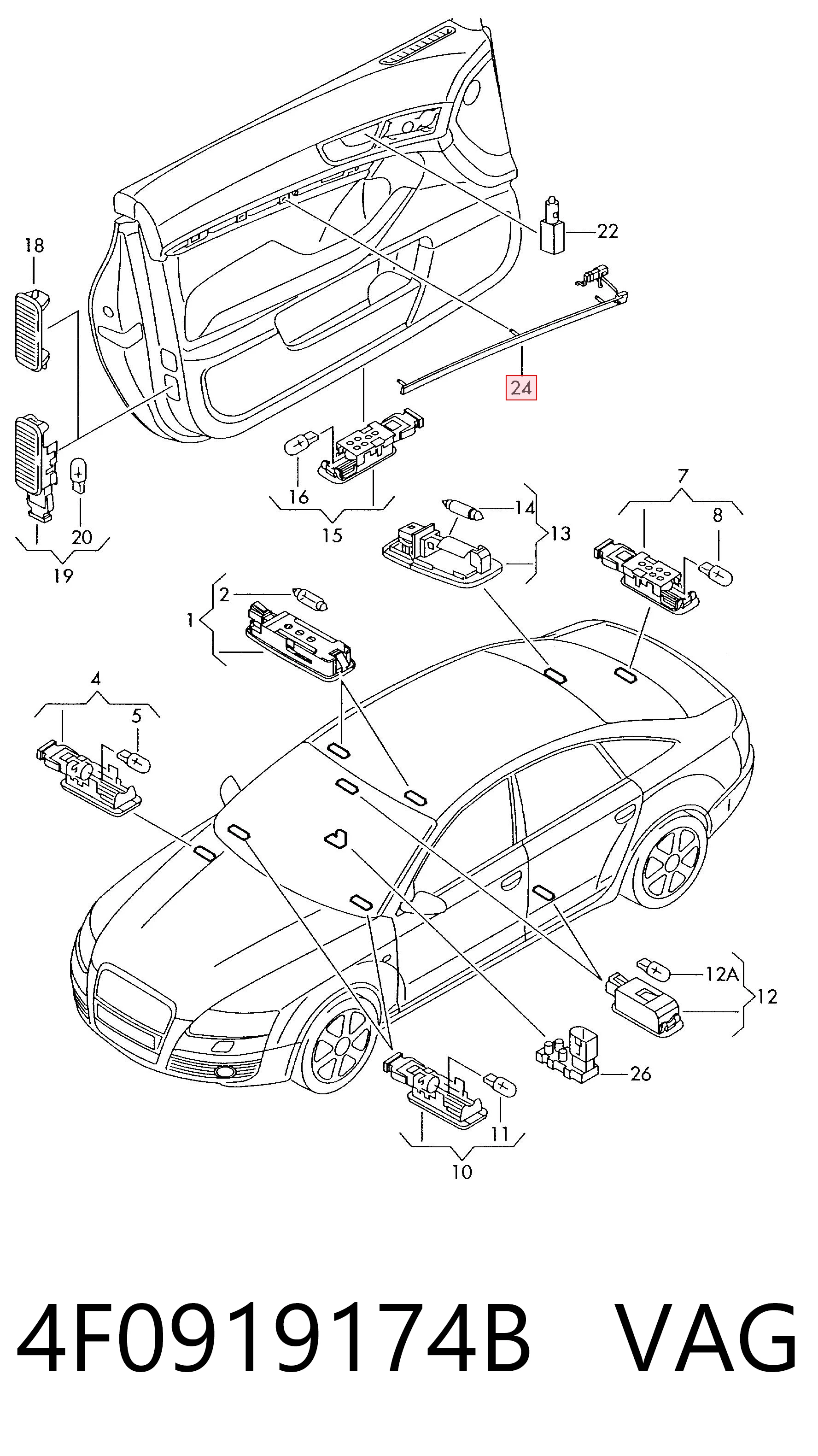 18
22
24
16
15
20
19
14
13
7
8
2
1
4
5
12A
12
26
11
10

4F0919174B VAG