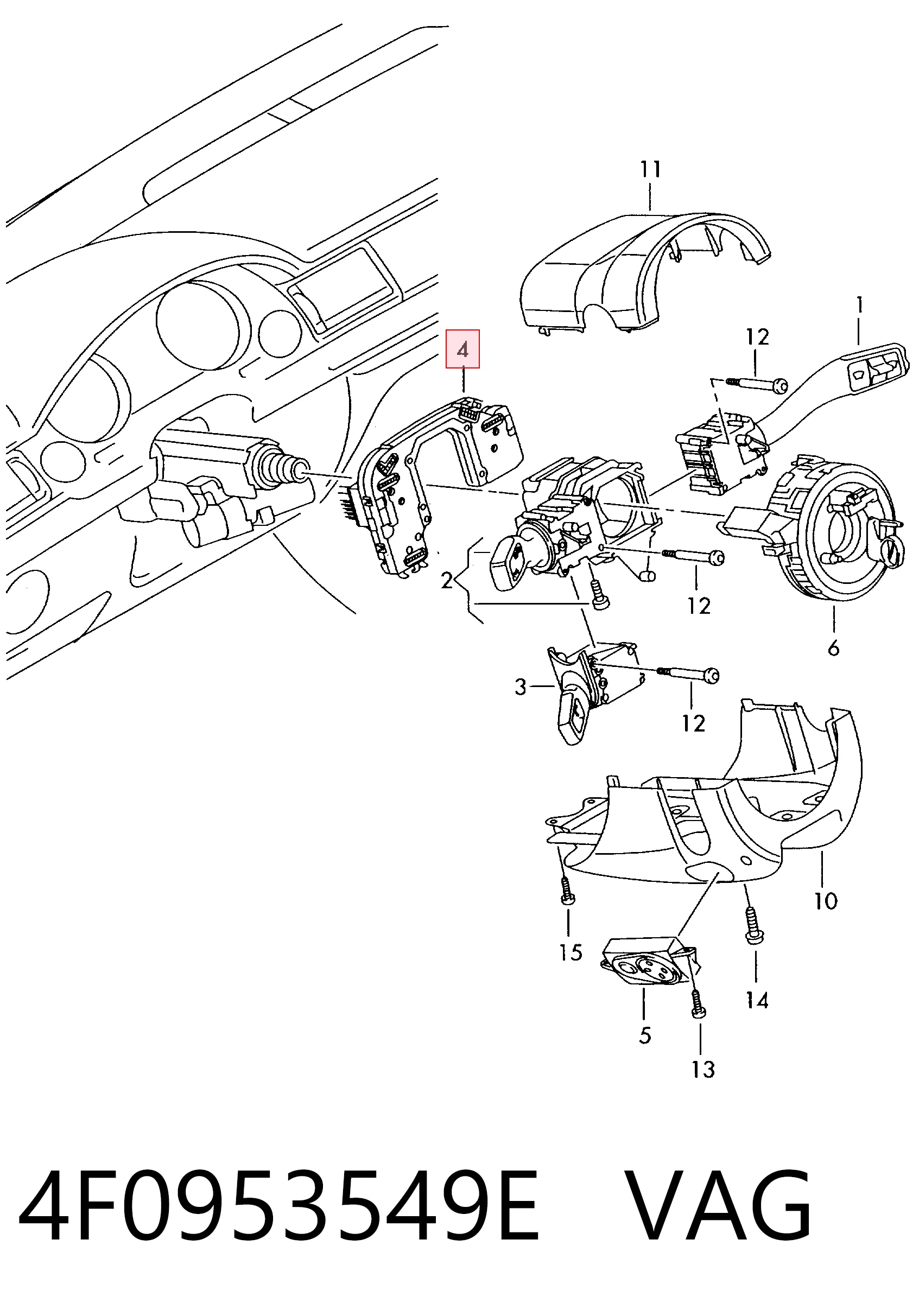 11

1

12

4

2

12

6

3

12

10

15

14

5

13

4F0953549E VAG