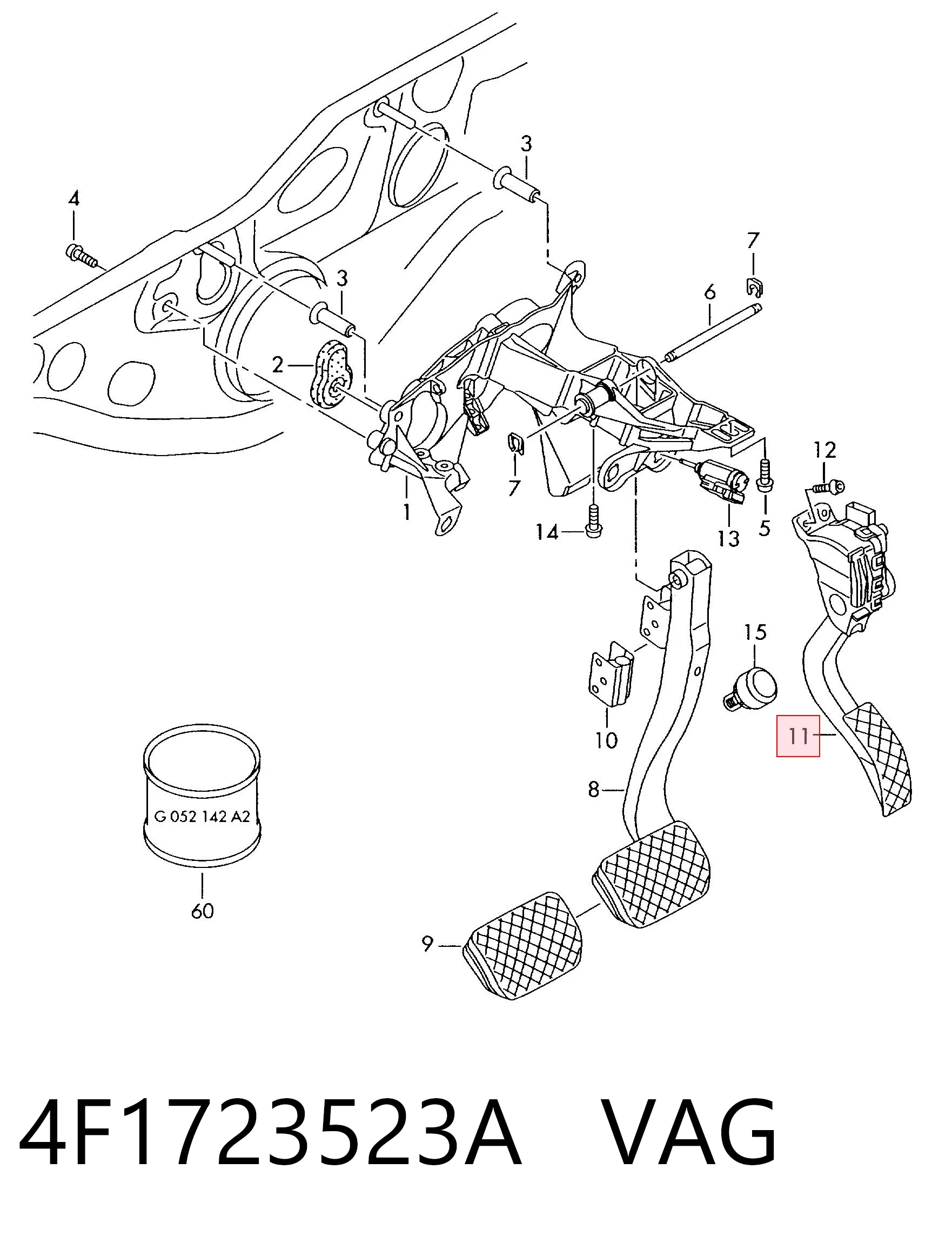 3
4
7
3
6
2
12
7
1
14
13
5
15
10
11
8
G 052 142 A2
60
9

4F1723523A VAG