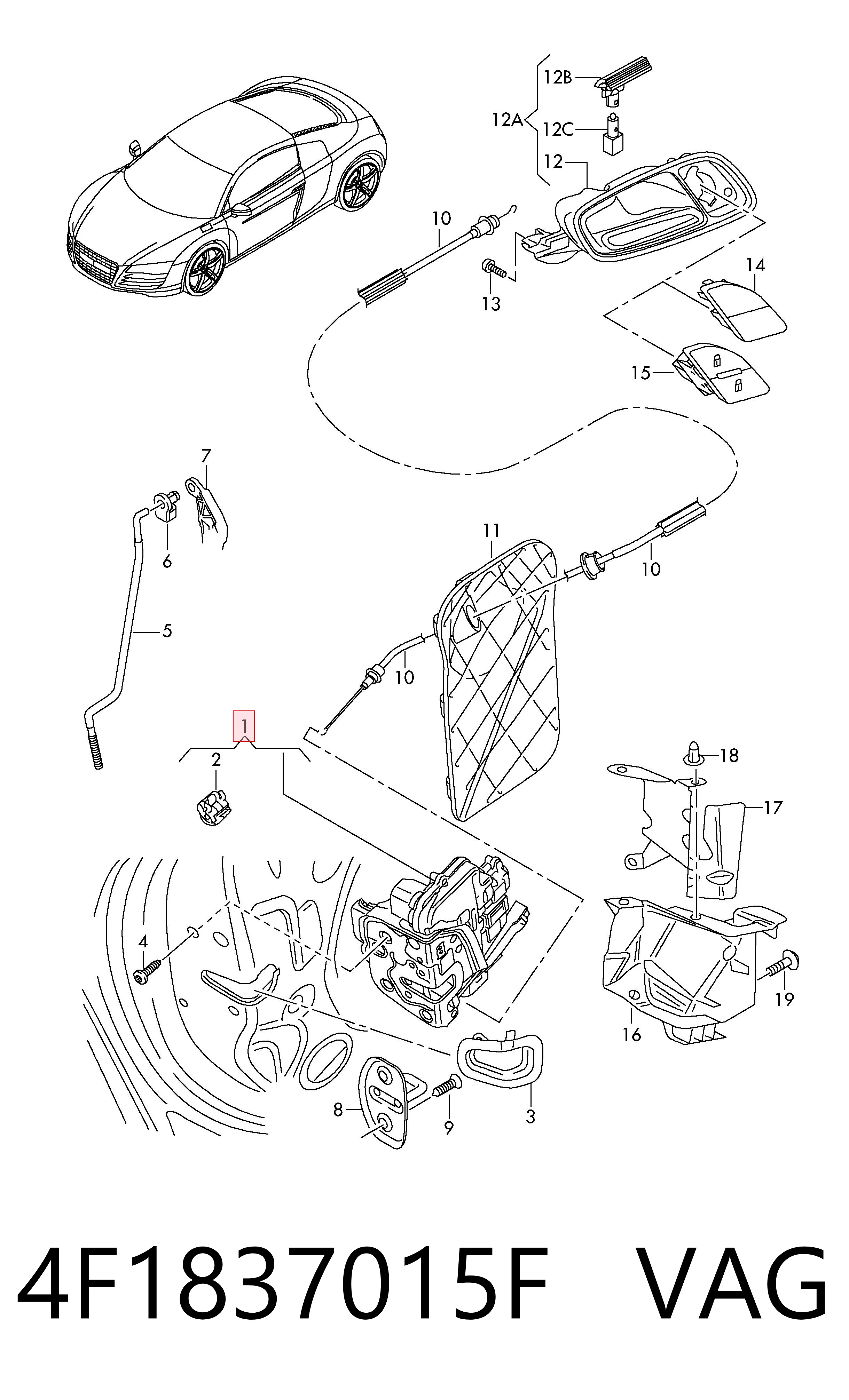 12B
12A
12C
12
10
13
14
15
7
6
5
11
10
10
1
2
18
17
4
16
19
8
9
3

4F1837015F VAG