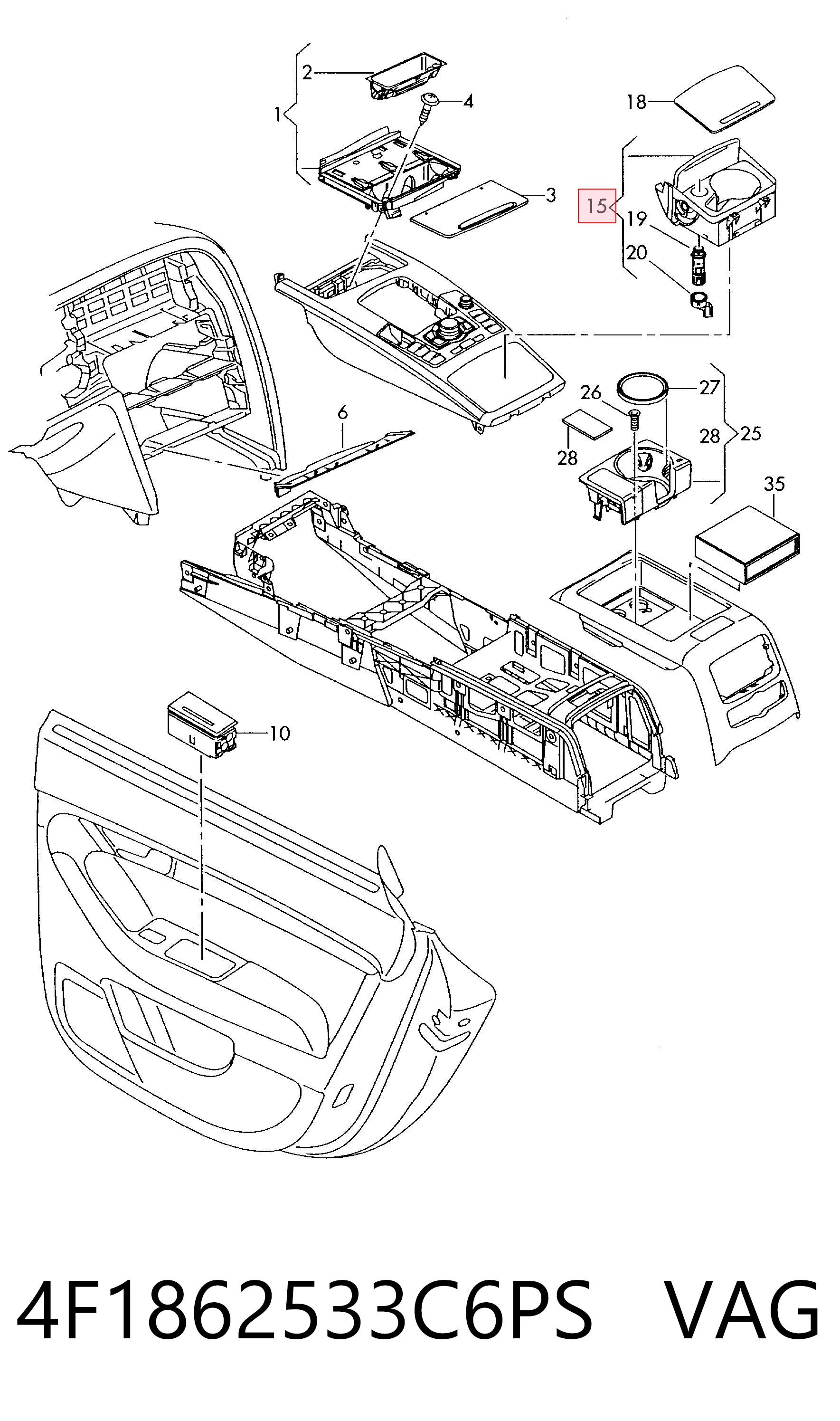 2
1
4
3
18
15
19
20
6
26
27
28
28
25
35
10

4F1862533C6PS VAG