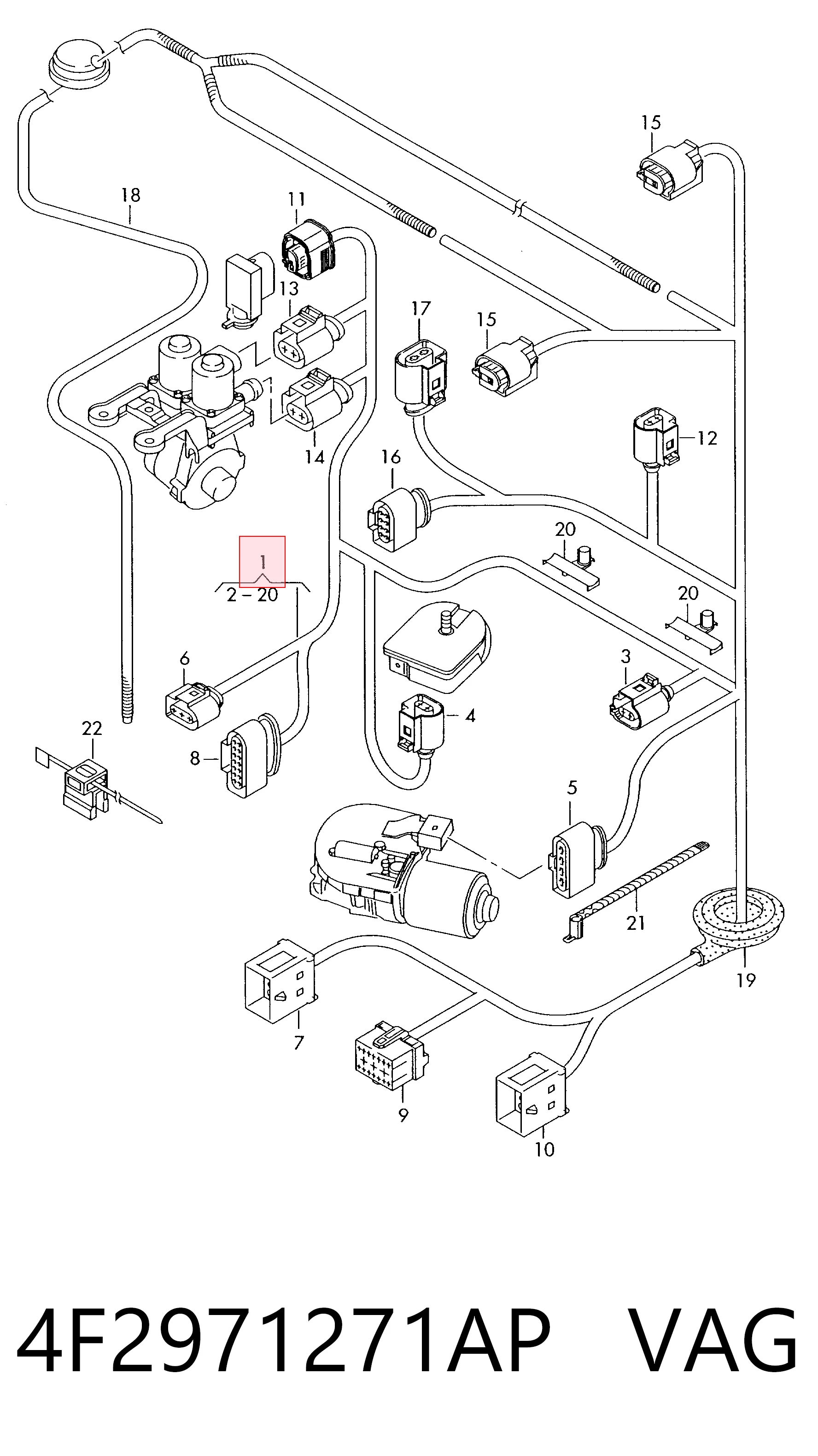 15
18
11
13
17
15
12
14
16
20
1
2 – 20
20
6
3
4
22
8
5
21
19
7
9
10
4F2971271AP VAG