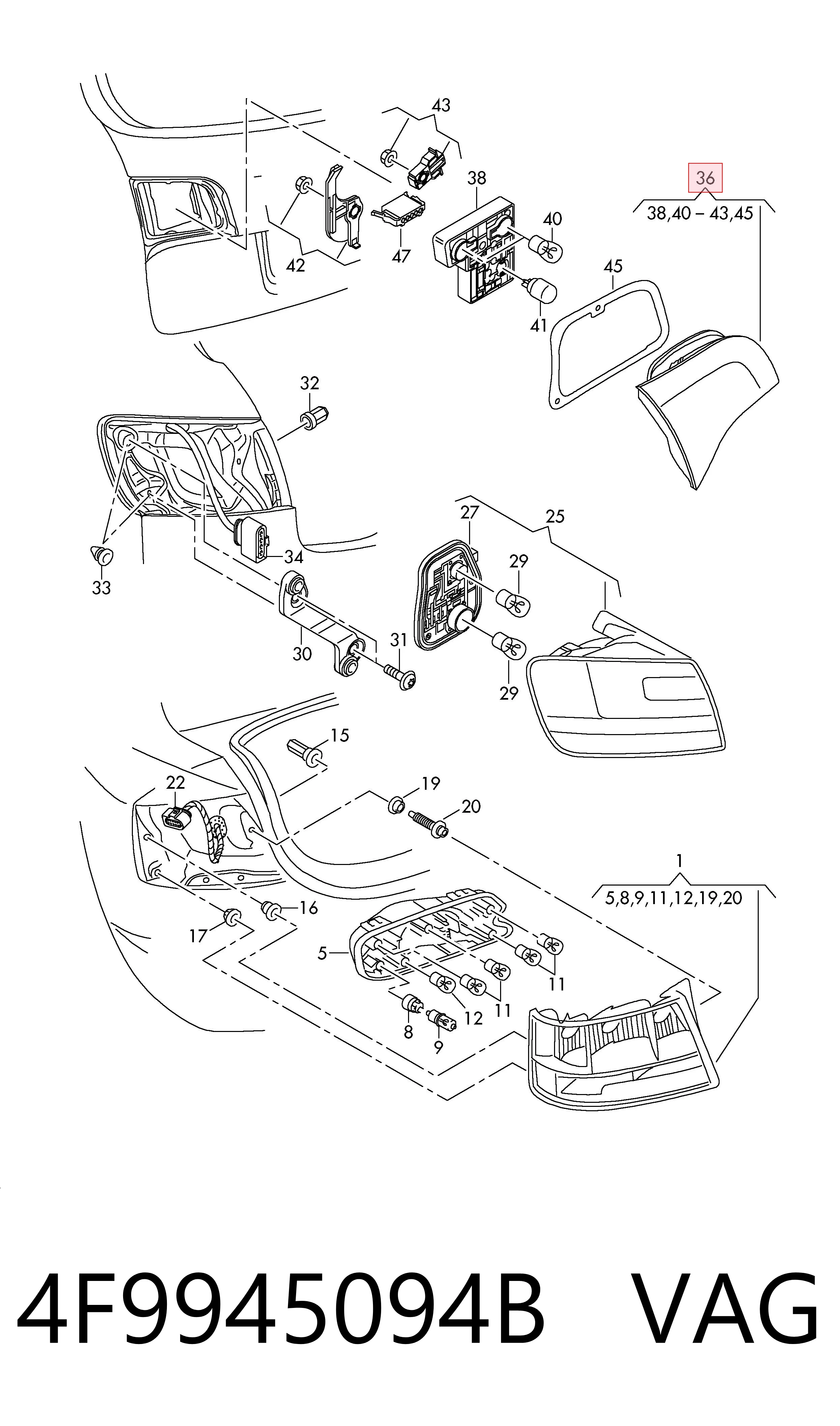 43

38

36

38,40 – 43,45

40

42

47

45

41

32

27

25

29

34

33

30

31

29

15

22

19

20

1

5,8,9,11,12,19,20

16

17

5

11

12

11

8

9

4F9945094B VAG